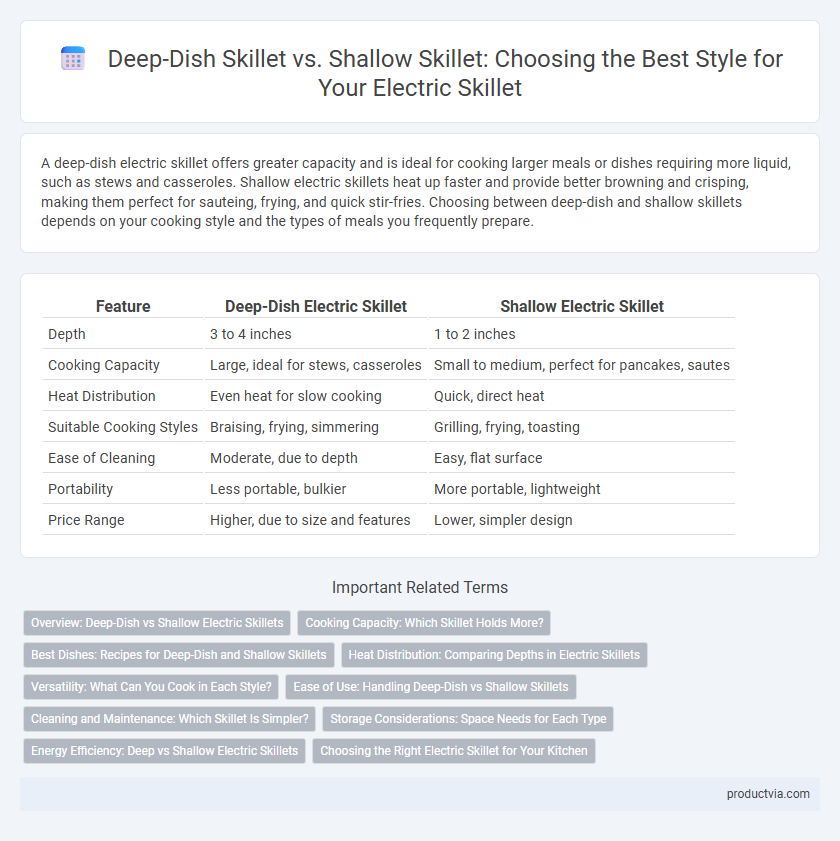 Deep-Dish Skillet vs. Shallow Skillet: Choosing the Best Style for Your Electric Skillet

A deep-dish electric skillet offers greater capacity and is ideal for cooking larger meals or dishes requiring more liquid, such as stews and casseroles. Shallow electric skillets heat up faster and provide better browning and crisping, making them perfect for sauteing, frying, and quick stir-fries. Choosing between deep-dish and shallow skillets depends on your cooking style and the types of meals you frequently prepare.

| Feature | Deep-Dish Electric Skillet | Shallow Electric Skillet |
|---|---|---|
| Depth | 3 to 4 inches | 1 to 2 inches |
| Cooking Capacity | Large, ideal for stews, casseroles | Small to medium, perfect for pancakes, sautes |
| Heat Distribution | Even heat for slow cooking | Quick, direct heat |
| Suitable Cooking Styles | Braising, frying, simmering | Grilling, frying, toasting |
| Ease of Cleaning | Moderate, due to depth | Easy, flat surface |
| Portability | Less portable, bulkier | More portable, lightweight |
| Price Range | Higher, due to size and features | Lower, simpler design |

Important Related Terms

Overview: Deep-Dish vs Shallow Electric Skillets
Cooking Capacity: Which Skillet Holds More?
Best Dishes: Recipes for Deep-Dish and Shallow Skillets
Heat Distribution: Comparing Depths in Electric Skillets
Versatility: What Can You Cook in Each Style?
Ease of Use: Handling Deep-Dish vs Shallow Skillets
Cleaning and Maintenance: Which Skillet Is Simpler?
Storage Considerations: Space Needs for Each Type
Energy Efficiency: Deep vs Shallow Electric Skillets
Choosing the Right Electric Skillet for Your Kitchen

productvia.com