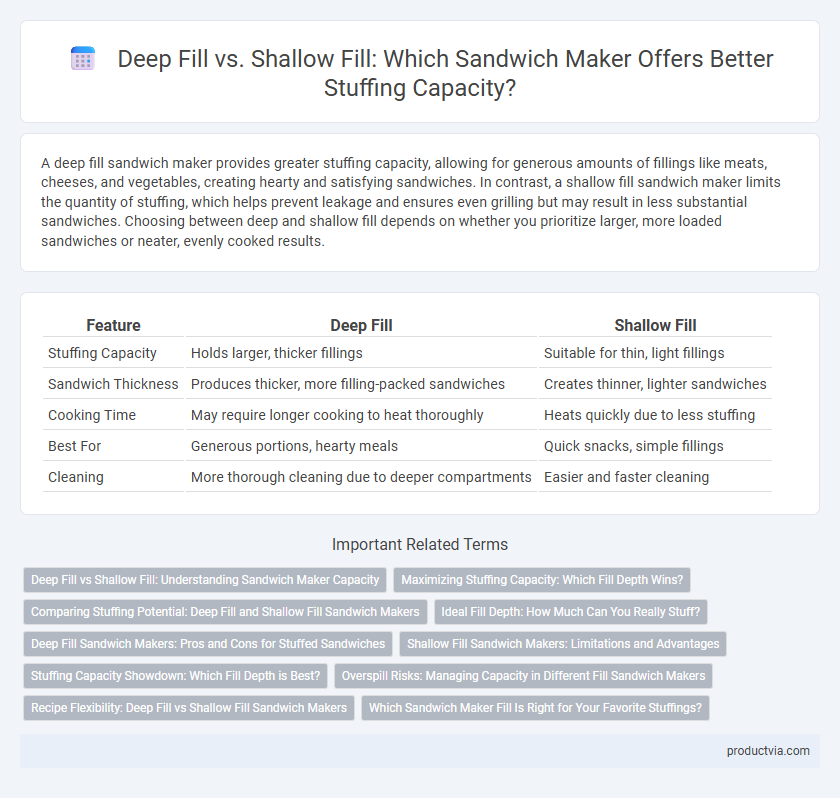 Deep Fill vs. Shallow Fill: Which Sandwich Maker Offers Better Stuffing Capacity?

A deep fill sandwich maker provides greater stuffing capacity, allowing for generous amounts of fillings like meats, cheeses, and vegetables, creating hearty and satisfying sandwiches. In contrast, a shallow fill sandwich maker limits the quantity of stuffing, which helps prevent leakage and ensures even grilling but may result in less substantial sandwiches. Choosing between deep and shallow fill depends on whether you prioritize larger, more loaded sandwiches or neater, evenly cooked results.

| Feature | Deep Fill | Shallow Fill |
|---|---|---|
| Stuffing Capacity | Holds larger, thicker fillings | Suitable for thin, light fillings |
| Sandwich Thickness | Produces thicker, more filling-packed sandwiches | Creates thinner, lighter sandwiches |
| Cooking Time | May require longer cooking to heat thoroughly | Heats quickly due to less stuffing |
| Best For | Generous portions, hearty meals | Quick snacks, simple fillings |
| Cleaning | More thorough cleaning due to deeper compartments | Easier and faster cleaning |

Important Related Terms

Deep Fill vs Shallow Fill: Understanding Sandwich Maker Capacity

Maximizing Stuffing Capacity: Which Fill Depth Wins?

Comparing Stuffing Potential: Deep Fill and Shallow Fill Sandwich Makers

Ideal Fill Depth: How Much Can You Really Stuff?

Deep Fill Sandwich Makers: Pros and Cons for Stuffed Sandwiches

Shallow Fill Sandwich Makers: Limitations and Advantages

Stuffing Capacity Showdown: Which Fill Depth is Best?

Overspill Risks: Managing Capacity in Different Fill Sandwich Makers

Recipe Flexibility: Deep Fill vs Shallow Fill Sandwich Makers

Which Sandwich Maker Fill Is Right for Your Favorite Stuffings?

productvia.com