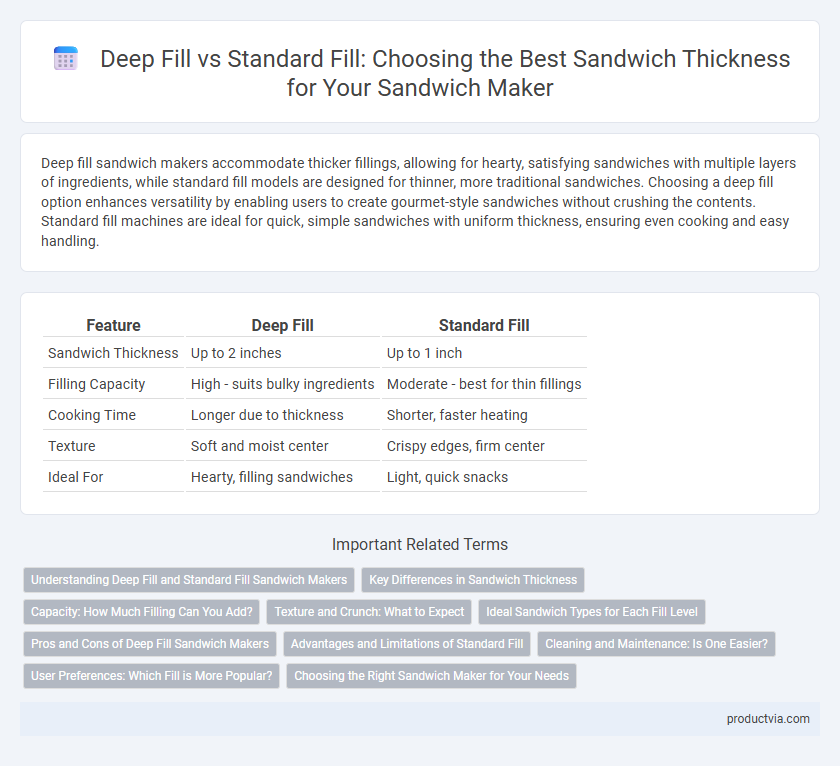 Deep Fill vs Standard Fill: Choosing the Best Sandwich Thickness for Your Sandwich Maker

Deep fill sandwich makers accommodate thicker fillings, allowing for hearty, satisfying sandwiches with multiple layers of ingredients, while standard fill models are designed for thinner, more traditional sandwiches. Choosing a deep fill option enhances versatility by enabling users to create gourmet-style sandwiches without crushing the contents. Standard fill machines are ideal for quick, simple sandwiches with uniform thickness, ensuring even cooking and easy handling.

| Feature | Deep Fill | Standard Fill |
|---|---|---|
| Sandwich Thickness | Up to 2 inches | Up to 1 inch |
| Filling Capacity | High - suits bulky ingredients | Moderate - best for thin fillings |
| Cooking Time | Longer due to thickness | Shorter, faster heating |
| Texture | Soft and moist center | Crispy edges, firm center |
| Ideal For | Hearty, filling sandwiches | Light, quick snacks |

Important Related Terms

Understanding Deep Fill and Standard Fill Sandwich Makers
Key Differences in Sandwich Thickness
Capacity: How Much Filling Can You Add?
Texture and Crunch: What to Expect
Ideal Sandwich Types for Each Fill Level
Pros and Cons of Deep Fill Sandwich Makers
Advantages and Limitations of Standard Fill
Cleaning and Maintenance: Is One Easier?
User Preferences: Which Fill is More Popular?
Choosing the Right Sandwich Maker for Your Needs

productvia.com