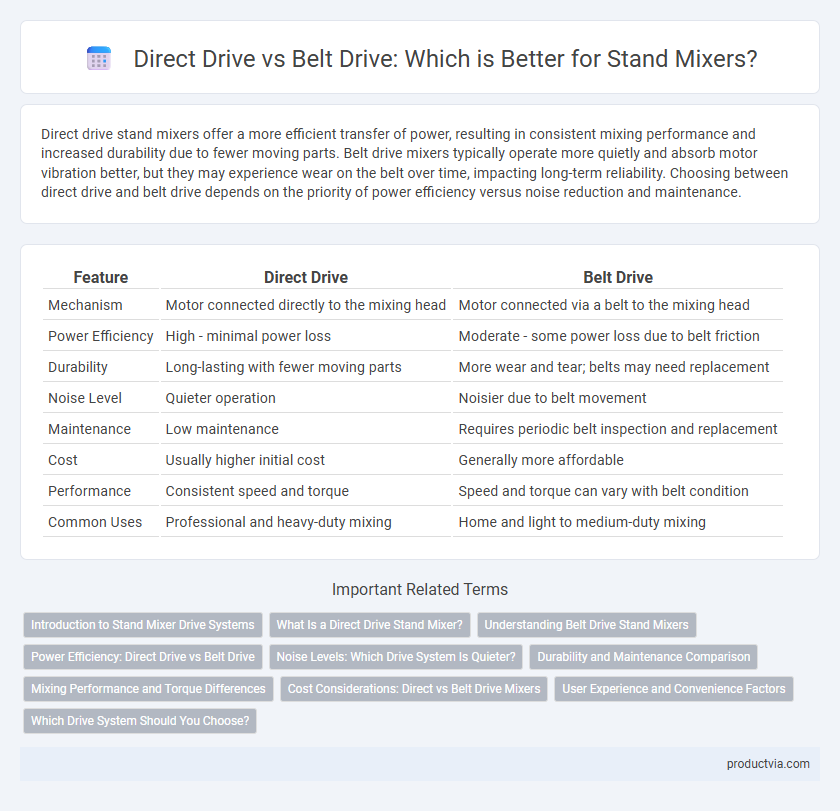 Direct Drive vs Belt Drive: Which is Better for Stand Mixers?

Direct drive stand mixers offer a more efficient transfer of power, resulting in consistent mixing performance and increased durability due to fewer moving parts. Belt drive mixers typically operate more quietly and absorb motor vibration better, but they may experience wear on the belt over time, impacting long-term reliability. Choosing between direct drive and belt drive depends on the priority of power efficiency versus noise reduction and maintenance.

| Feature | Direct Drive | Belt Drive |
|---|---|---|
| Mechanism | Motor connected directly to the mixing head | Motor connected via a belt to the mixing head |
| Power Efficiency | High - minimal power loss | Moderate - some power loss due to belt friction |
| Durability | Long-lasting with fewer moving parts | More wear and tear; belts may need replacement |
| Noise Level | Quieter operation | Noisier due to belt movement |
| Maintenance | Low maintenance | Requires periodic belt inspection and replacement |
| Cost | Usually higher initial cost | Generally more affordable |
| Performance | Consistent speed and torque | Speed and torque can vary with belt condition |
| Common Uses | Professional and heavy-duty mixing | Home and light to medium-duty mixing |

Important Related Terms

Introduction to Stand Mixer Drive Systems
What Is a Direct Drive Stand Mixer?
Understanding Belt Drive Stand Mixers
Power Efficiency: Direct Drive vs Belt Drive
Noise Levels: Which Drive System Is Quieter?
Durability and Maintenance Comparison
Mixing Performance and Torque Differences
Cost Considerations: Direct vs Belt Drive Mixers
User Experience and Convenience Factors
Which Drive System Should You Choose?

productvia.com