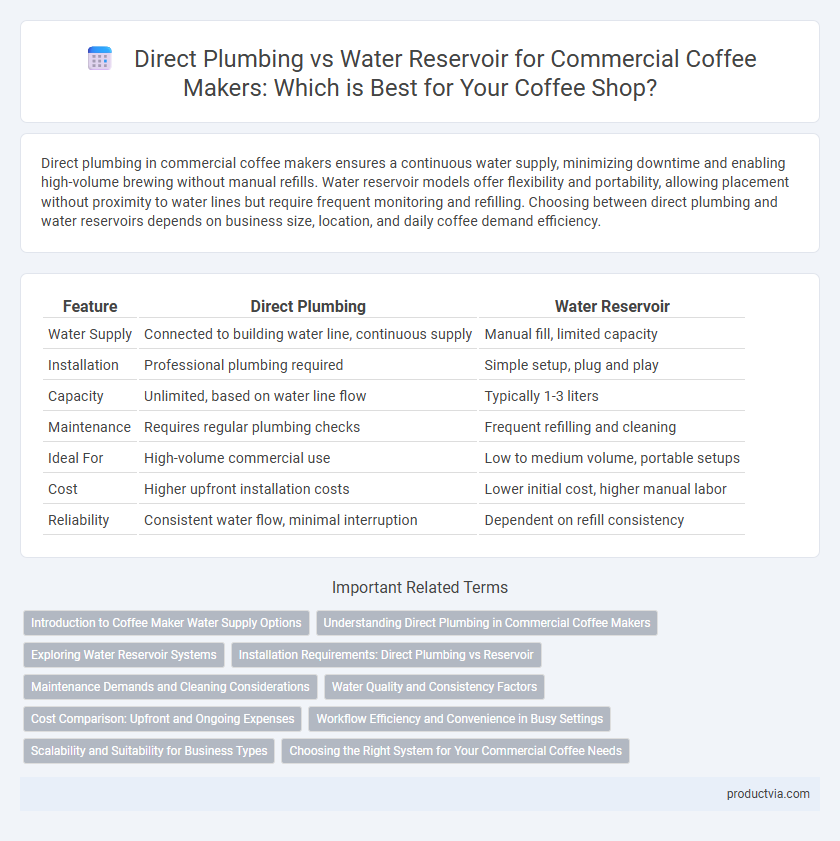 Direct Plumbing vs Water Reservoir for Commercial Coffee Makers: Which is Best for Your Coffee Shop?

Direct plumbing in commercial coffee makers ensures a continuous water supply, minimizing downtime and enabling high-volume brewing without manual refills. Water reservoir models offer flexibility and portability, allowing placement without proximity to water lines but require frequent monitoring and refilling. Choosing between direct plumbing and water reservoirs depends on business size, location, and daily coffee demand efficiency.

| Feature | Direct Plumbing | Water Reservoir |
|---|---|---|
| Water Supply | Connected to building water line, continuous supply | Manual fill, limited capacity |
| Installation | Professional plumbing required | Simple setup, plug and play |
| Capacity | Unlimited, based on water line flow | Typically 1-3 liters |
| Maintenance | Requires regular plumbing checks | Frequent refilling and cleaning |
| Ideal For | High-volume commercial use | Low to medium volume, portable setups |
| Cost | Higher upfront installation costs | Lower initial cost, higher manual labor |
| Reliability | Consistent water flow, minimal interruption | Dependent on refill consistency |

Important Related Terms

Introduction to Coffee Maker Water Supply Options
Understanding Direct Plumbing in Commercial Coffee Makers
Exploring Water Reservoir Systems
Installation Requirements: Direct Plumbing vs Reservoir
Maintenance Demands and Cleaning Considerations
Water Quality and Consistency Factors
Cost Comparison: Upfront and Ongoing Expenses
Workflow Efficiency and Convenience in Busy Settings
Scalability and Suitability for Business Types
Choosing the Right System for Your Commercial Coffee Needs

productvia.com