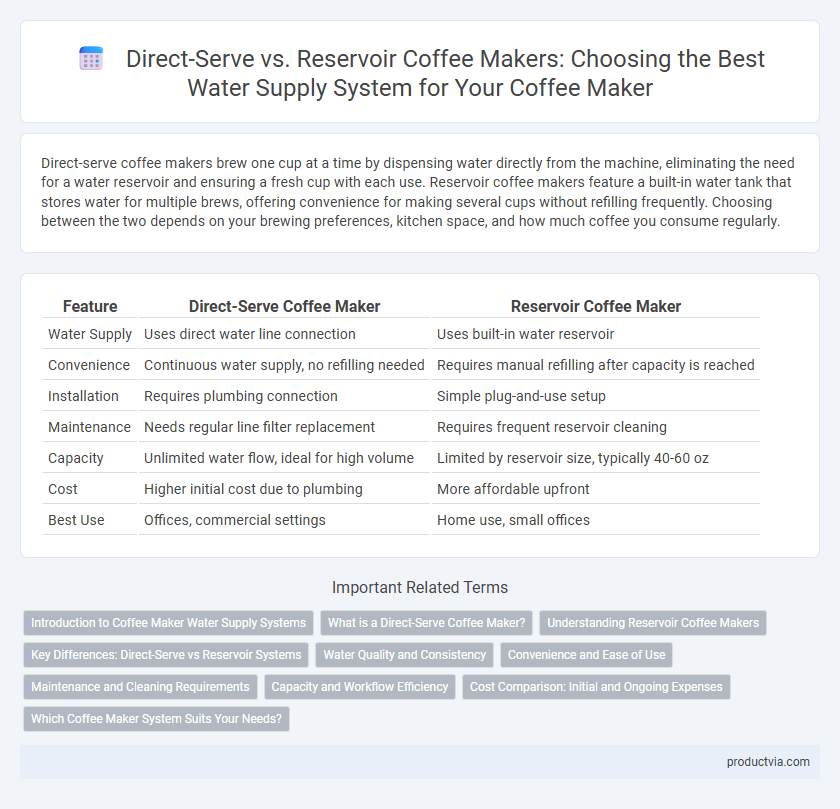 Direct-Serve vs. Reservoir Coffee Makers: Choosing the Best Water Supply System for Your Coffee Maker

Direct-serve coffee makers brew one cup at a time by dispensing water directly from the machine, eliminating the need for a water reservoir and ensuring a fresh cup with each use. Reservoir coffee makers feature a built-in water tank that stores water for multiple brews, offering convenience for making several cups without refilling frequently. Choosing between the two depends on your brewing preferences, kitchen space, and how much coffee you consume regularly.

| Feature | Direct-Serve Coffee Maker | Reservoir Coffee Maker |
|---|---|---|
| Water Supply | Uses direct water line connection | Uses built-in water reservoir |
| Convenience | Continuous water supply, no refilling needed | Requires manual refilling after capacity is reached |
| Installation | Requires plumbing connection | Simple plug-and-use setup |
| Maintenance | Needs regular line filter replacement | Requires frequent reservoir cleaning |
| Capacity | Unlimited water flow, ideal for high volume | Limited by reservoir size, typically 40-60 oz |
| Cost | Higher initial cost due to plumbing | More affordable upfront |
| Best Use | Offices, commercial settings | Home use, small offices |

Important Related Terms

Introduction to Coffee Maker Water Supply Systems
What is a Direct-Serve Coffee Maker?
Understanding Reservoir Coffee Makers
Key Differences: Direct-Serve vs Reservoir Systems
Water Quality and Consistency
Convenience and Ease of Use
Maintenance and Cleaning Requirements
Capacity and Workflow Efficiency
Cost Comparison: Initial and Ongoing Expenses
Which Coffee Maker System Suits Your Needs?

productvia.com