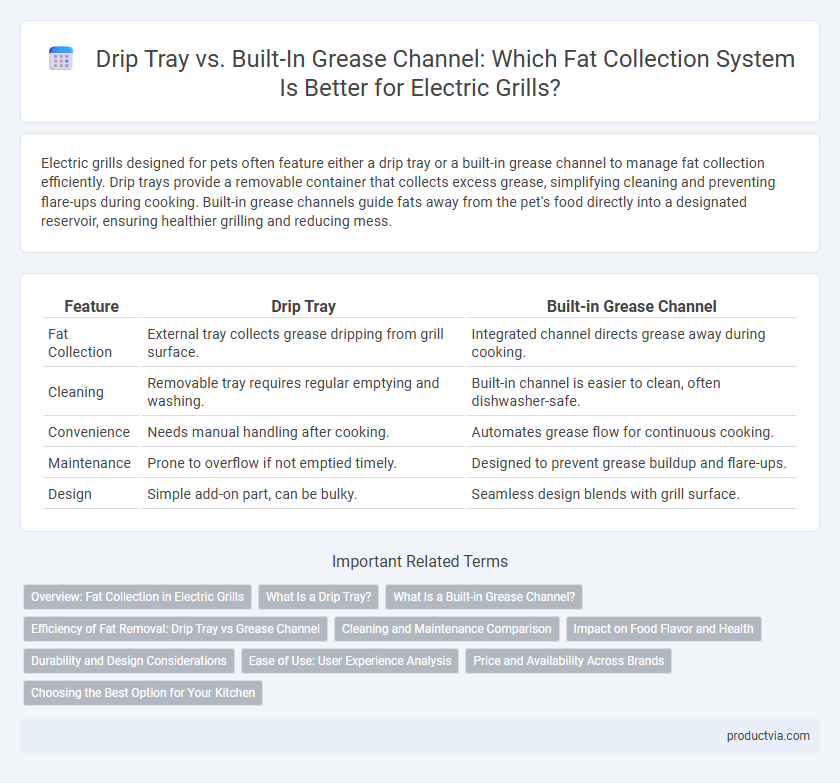 Drip Tray vs. Built-In Grease Channel: Which Fat Collection System Is Better for Electric Grills?

Electric grills designed for pets often feature either a drip tray or a built-in grease channel to manage fat collection efficiently. Drip trays provide a removable container that collects excess grease, simplifying cleaning and preventing flare-ups during cooking. Built-in grease channels guide fats away from the pet's food directly into a designated reservoir, ensuring healthier grilling and reducing mess.

| Feature | Drip Tray | Built-in Grease Channel |
|---|---|---|
| Fat Collection | External tray collects grease dripping from grill surface. | Integrated channel directs grease away during cooking. |
| Cleaning | Removable tray requires regular emptying and washing. | Built-in channel is easier to clean, often dishwasher-safe. |
| Convenience | Needs manual handling after cooking. | Automates grease flow for continuous cooking. |
| Maintenance | Prone to overflow if not emptied timely. | Designed to prevent grease buildup and flare-ups. |
| Design | Simple add-on part, can be bulky. | Seamless design blends with grill surface. |

Important Related Terms

Overview: Fat Collection in Electric Grills
What Is a Drip Tray?
What Is a Built-in Grease Channel?
Efficiency of Fat Removal: Drip Tray vs Grease Channel
Cleaning and Maintenance Comparison
Impact on Food Flavor and Health
Durability and Design Considerations
Ease of Use: User Experience Analysis
Price and Availability Across Brands
Choosing the Best Option for Your Kitchen

productvia.com