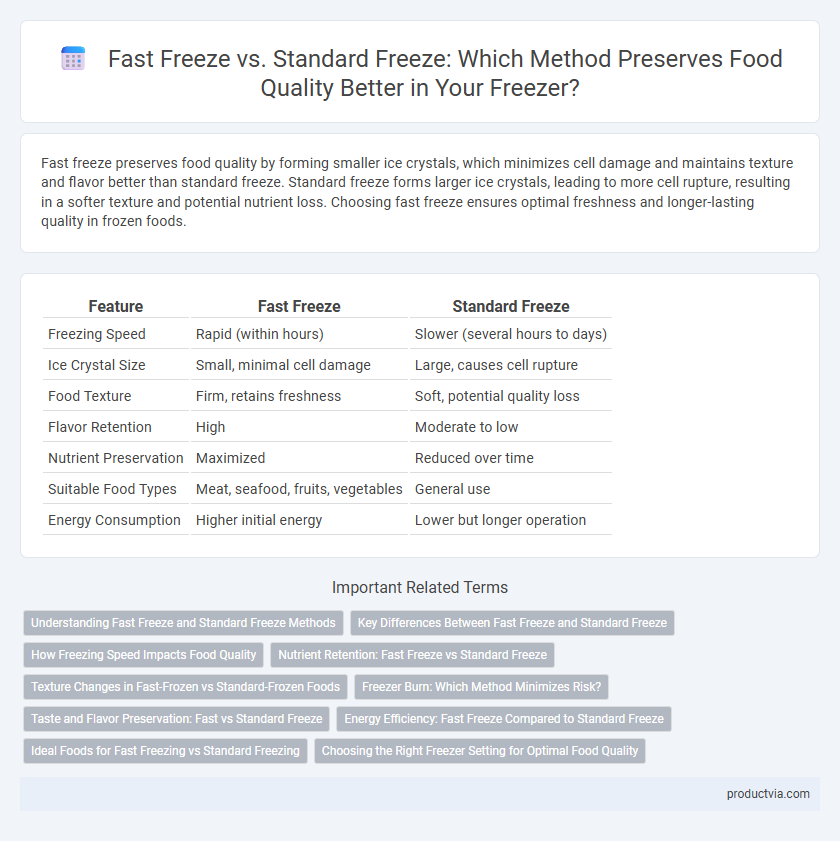 Fast Freeze vs. Standard Freeze: Which Method Preserves Food Quality Better in Your Freezer?

Fast freeze preserves food quality by forming smaller ice crystals, which minimizes cell damage and maintains texture and flavor better than standard freeze. Standard freeze forms larger ice crystals, leading to more cell rupture, resulting in a softer texture and potential nutrient loss. Choosing fast freeze ensures optimal freshness and longer-lasting quality in frozen foods.

| Feature | Fast Freeze | Standard Freeze |
|---|---|---|
| Freezing Speed | Rapid (within hours) | Slower (several hours to days) |
| Ice Crystal Size | Small, minimal cell damage | Large, causes cell rupture |
| Food Texture | Firm, retains freshness | Soft, potential quality loss |
| Flavor Retention | High | Moderate to low |
| Nutrient Preservation | Maximized | Reduced over time |
| Suitable Food Types | Meat, seafood, fruits, vegetables | General use |
| Energy Consumption | Higher initial energy | Lower but longer operation |

Important Related Terms

Understanding Fast Freeze and Standard Freeze Methods
Key Differences Between Fast Freeze and Standard Freeze
How Freezing Speed Impacts Food Quality
Nutrient Retention: Fast Freeze vs Standard Freeze
Texture Changes in Fast-Frozen vs Standard-Frozen Foods
Freezer Burn: Which Method Minimizes Risk?
Taste and Flavor Preservation: Fast vs Standard Freeze
Energy Efficiency: Fast Freeze Compared to Standard Freeze
Ideal Foods for Fast Freezing vs Standard Freezing
Choosing the Right Freezer Setting for Optimal Food Quality

productvia.com