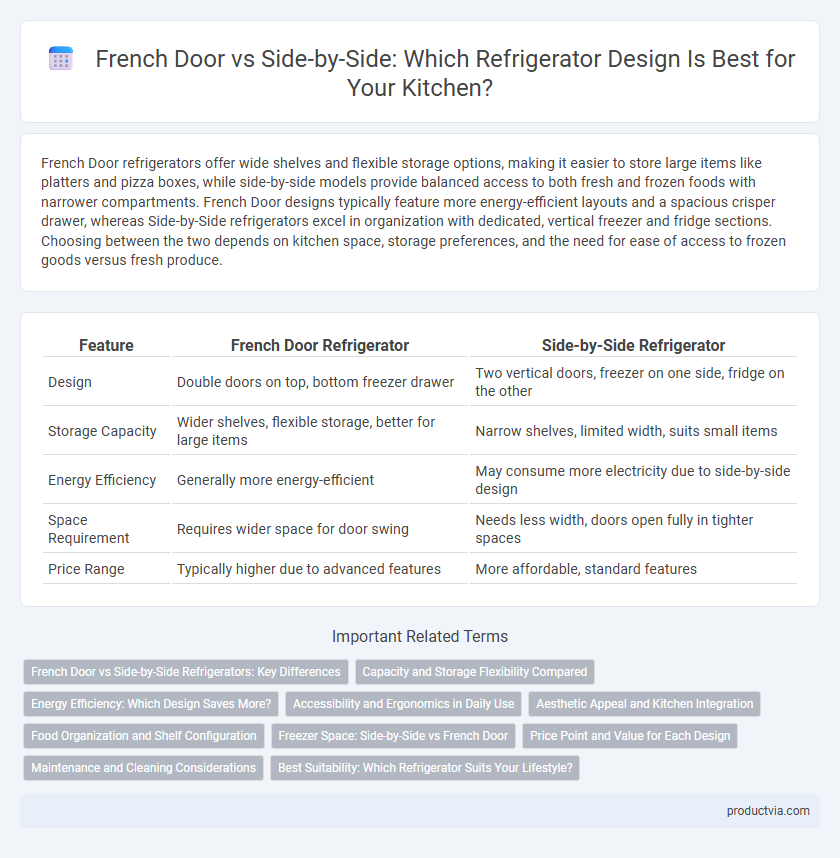 French Door vs Side-by-Side: Which Refrigerator Design Is Best for Your Kitchen?

French Door refrigerators offer wide shelves and flexible storage options, making it easier to store large items like platters and pizza boxes, while side-by-side models provide balanced access to both fresh and frozen foods with narrower compartments. French Door designs typically feature more energy-efficient layouts and a spacious crisper drawer, whereas Side-by-Side refrigerators excel in organization with dedicated, vertical freezer and fridge sections. Choosing between the two depends on kitchen space, storage preferences, and the need for ease of access to frozen goods versus fresh produce.

| Feature | French Door Refrigerator | Side-by-Side Refrigerator |
|---|---|---|
| Design | Double doors on top, bottom freezer drawer | Two vertical doors, freezer on one side, fridge on the other |
| Storage Capacity | Wider shelves, flexible storage, better for large items | Narrow shelves, limited width, suits small items |
| Energy Efficiency | Generally more energy-efficient | May consume more electricity due to side-by-side design |
| Space Requirement | Requires wider space for door swing | Needs less width, doors open fully in tighter spaces |
| Price Range | Typically higher due to advanced features | More affordable, standard features |

Important Related Terms

French Door vs Side-by-Side Refrigerators: Key Differences
Capacity and Storage Flexibility Compared
Energy Efficiency: Which Design Saves More?
Accessibility and Ergonomics in Daily Use
Aesthetic Appeal and Kitchen Integration
Food Organization and Shelf Configuration
Freezer Space: Side-by-Side vs French Door
Price Point and Value for Each Design
Maintenance and Cleaning Considerations
Best Suitability: Which Refrigerator Suits Your Lifestyle?

productvia.com