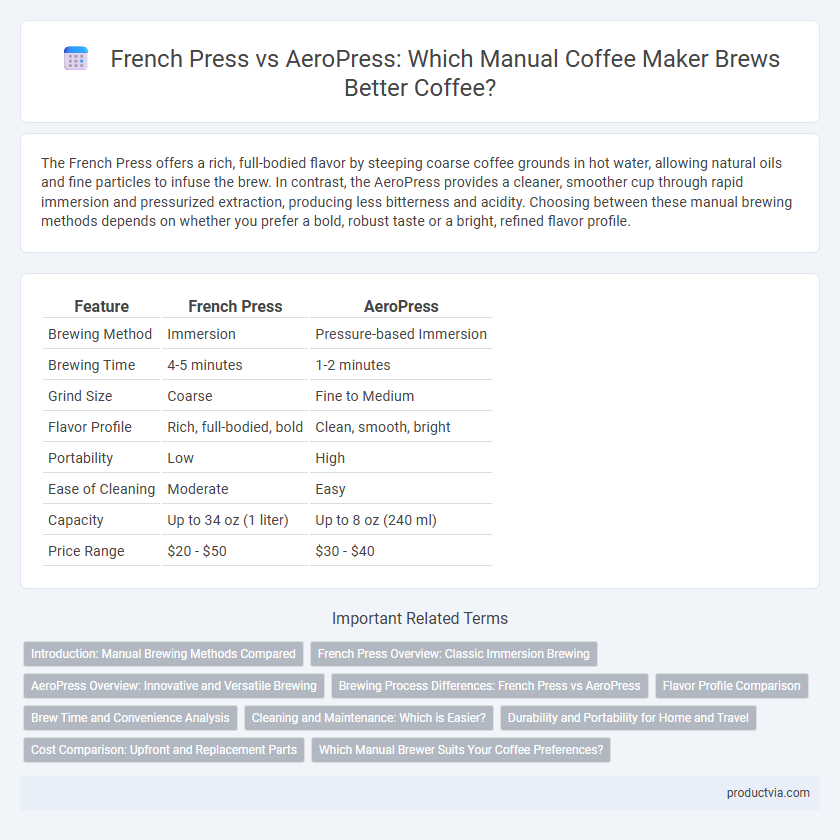 French Press vs AeroPress: Which Manual Coffee Maker Brews Better Coffee?

The French Press offers a rich, full-bodied flavor by steeping coarse coffee grounds in hot water, allowing natural oils and fine particles to infuse the brew. In contrast, the AeroPress provides a cleaner, smoother cup through rapid immersion and pressurized extraction, producing less bitterness and acidity. Choosing between these manual brewing methods depends on whether you prefer a bold, robust taste or a bright, refined flavor profile.

| Feature | French Press | AeroPress |
|---|---|---|
| Brewing Method | Immersion | Pressure-based Immersion |
| Brewing Time | 4-5 minutes | 1-2 minutes |
| Grind Size | Coarse | Fine to Medium |
| Flavor Profile | Rich, full-bodied, bold | Clean, smooth, bright |
| Portability | Low | High |
| Ease of Cleaning | Moderate | Easy |
| Capacity | Up to 34 oz (1 liter) | Up to 8 oz (240 ml) |
| Price Range | \$20 - \$50 | \$30 - \$40 |

Important Related Terms

Introduction: Manual Brewing Methods Compared
French Press Overview: Classic Immersion Brewing
AeroPress Overview: Innovative and Versatile Brewing
Brewing Process Differences: French Press vs AeroPress
Flavor Profile Comparison
Brew Time and Convenience Analysis
Cleaning and Maintenance: Which is Easier?
Durability and Portability for Home and Travel
Cost Comparison: Upfront and Replacement Parts
Which Manual Brewer Suits Your Coffee Preferences?

productvia.com