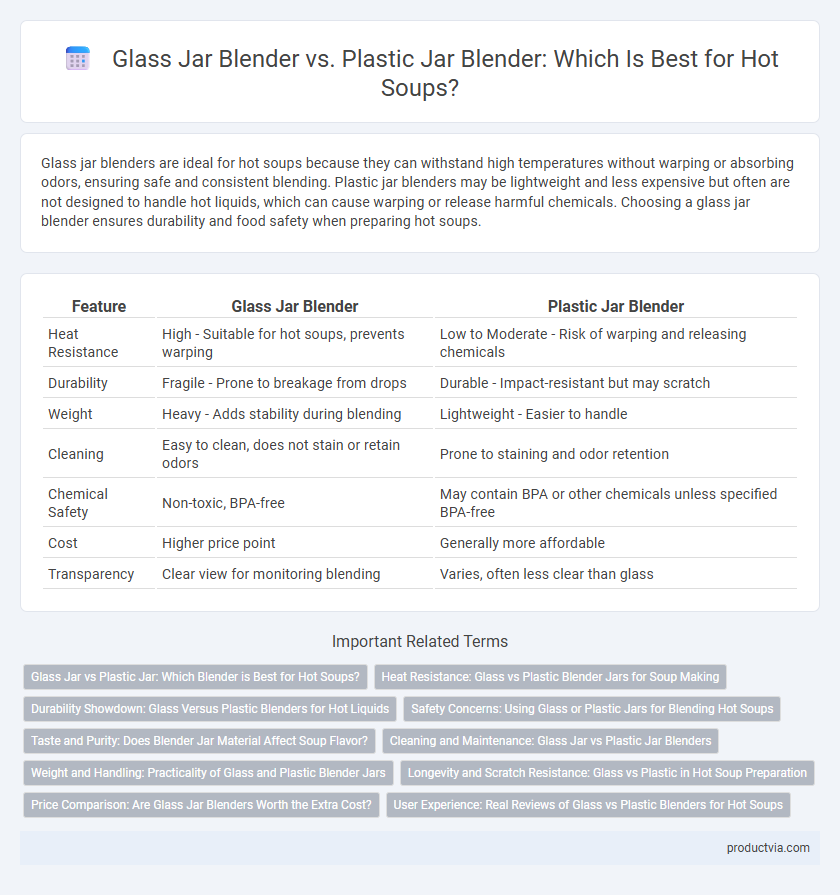 Glass Jar Blender vs. Plastic Jar Blender: Which Is Best for Hot Soups?

Glass jar blenders are ideal for hot soups because they can withstand high temperatures without warping or absorbing odors, ensuring safe and consistent blending. Plastic jar blenders may be lightweight and less expensive but often are not designed to handle hot liquids, which can cause warping or release harmful chemicals. Choosing a glass jar blender ensures durability and food safety when preparing hot soups.

| Feature | Glass Jar Blender | Plastic Jar Blender |
|---|---|---|
| Heat Resistance | High - Suitable for hot soups, prevents warping | Low to Moderate - Risk of warping and releasing chemicals |
| Durability | Fragile - Prone to breakage from drops | Durable - Impact-resistant but may scratch |
| Weight | Heavy - Adds stability during blending | Lightweight - Easier to handle |
| Cleaning | Easy to clean, does not stain or retain odors | Prone to staining and odor retention |
| Chemical Safety | Non-toxic, BPA-free | May contain BPA or other chemicals unless specified BPA-free |
| Cost | Higher price point | Generally more affordable |
| Transparency | Clear view for monitoring blending | Varies, often less clear than glass |

Important Related Terms

Glass Jar vs Plastic Jar: Which Blender is Best for Hot Soups?
Heat Resistance: Glass vs Plastic Blender Jars for Soup Making
Durability Showdown: Glass Versus Plastic Blenders for Hot Liquids
Safety Concerns: Using Glass or Plastic Jars for Blending Hot Soups
Taste and Purity: Does Blender Jar Material Affect Soup Flavor?
Cleaning and Maintenance: Glass Jar vs Plastic Jar Blenders
Weight and Handling: Practicality of Glass and Plastic Blender Jars
Longevity and Scratch Resistance: Glass vs Plastic in Hot Soup Preparation
Price Comparison: Are Glass Jar Blenders Worth the Extra Cost?
User Experience: Real Reviews of Glass vs Plastic Blenders for Hot Soups

productvia.com