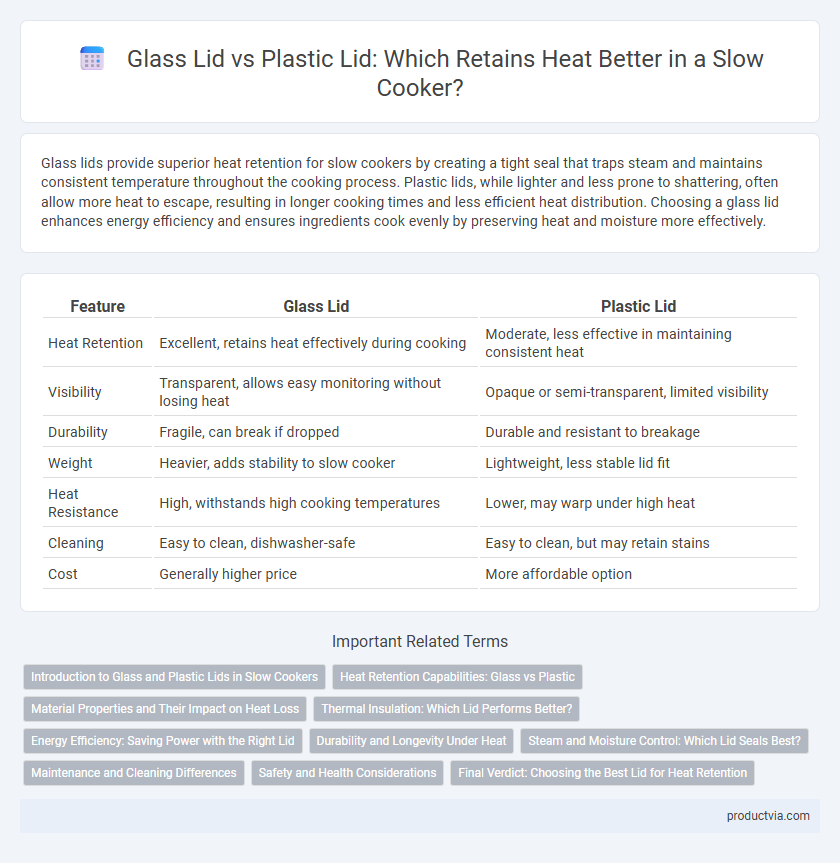 Glass Lid vs Plastic Lid: Which Retains Heat Better in a Slow Cooker?

Glass lids provide superior heat retention for slow cookers by creating a tight seal that traps steam and maintains consistent temperature throughout the cooking process. Plastic lids, while lighter and less prone to shattering, often allow more heat to escape, resulting in longer cooking times and less efficient heat distribution. Choosing a glass lid enhances energy efficiency and ensures ingredients cook evenly by preserving heat and moisture more effectively.

| Feature | Glass Lid | Plastic Lid |
|---|---|---|
| Heat Retention | Excellent, retains heat effectively during cooking | Moderate, less effective in maintaining consistent heat |
| Visibility | Transparent, allows easy monitoring without losing heat | Opaque or semi-transparent, limited visibility |
| Durability | Fragile, can break if dropped | Durable and resistant to breakage |
| Weight | Heavier, adds stability to slow cooker | Lightweight, less stable lid fit |
| Heat Resistance | High, withstands high cooking temperatures | Lower, may warp under high heat |
| Cleaning | Easy to clean, dishwasher-safe | Easy to clean, but may retain stains |
| Cost | Generally higher price | More affordable option |

Important Related Terms

Introduction to Glass and Plastic Lids in Slow Cookers
Heat Retention Capabilities: Glass vs Plastic
Material Properties and Their Impact on Heat Loss
Thermal Insulation: Which Lid Performs Better?
Energy Efficiency: Saving Power with the Right Lid
Durability and Longevity Under Heat
Steam and Moisture Control: Which Lid Seals Best?
Maintenance and Cleaning Differences
Safety and Health Considerations
Final Verdict: Choosing the Best Lid for Heat Retention

productvia.com