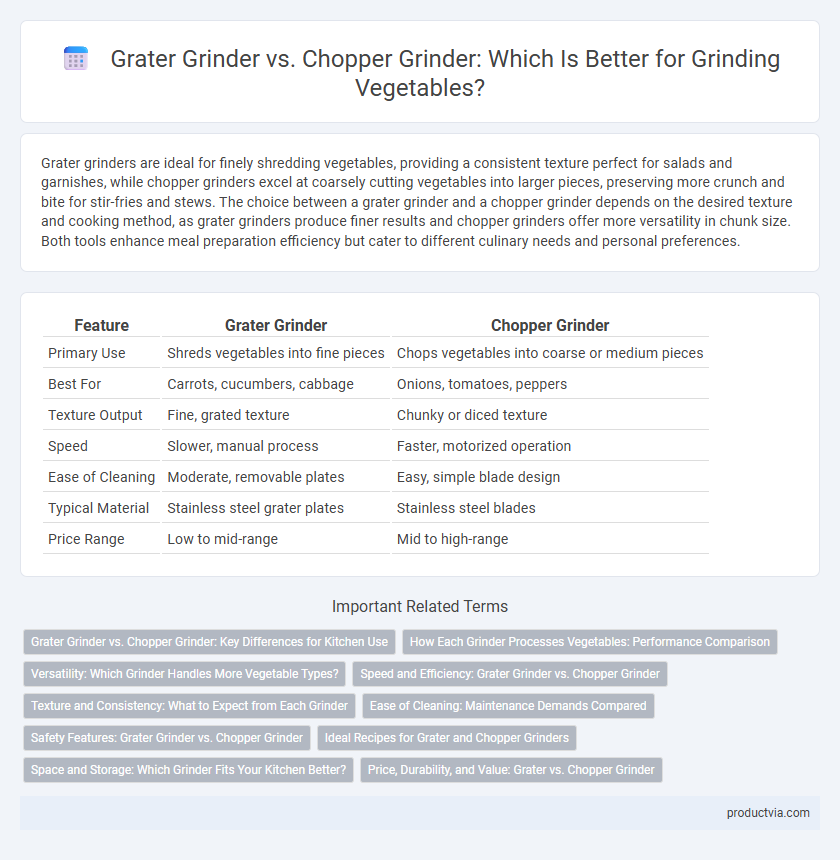 Grater Grinder vs. Chopper Grinder: Which Is Better for Grinding Vegetables?

Grater grinders are ideal for finely shredding vegetables, providing a consistent texture perfect for salads and garnishes, while chopper grinders excel at coarsely cutting vegetables into larger pieces, preserving more crunch and bite for stir-fries and stews. The choice between a grater grinder and a chopper grinder depends on the desired texture and cooking method, as grater grinders produce finer results and chopper grinders offer more versatility in chunk size. Both tools enhance meal preparation efficiency but cater to different culinary needs and personal preferences.

| Feature | Grater Grinder | Chopper Grinder |
|---|---|---|
| Primary Use | Shreds vegetables into fine pieces | Chops vegetables into coarse or medium pieces |
| Best For | Carrots, cucumbers, cabbage | Onions, tomatoes, peppers |
| Texture Output | Fine, grated texture | Chunky or diced texture |
| Speed | Slower, manual process | Faster, motorized operation |
| Ease of Cleaning | Moderate, removable plates | Easy, simple blade design |
| Typical Material | Stainless steel grater plates | Stainless steel blades |
| Price Range | Low to mid-range | Mid to high-range |

Important Related Terms

Grater Grinder vs. Chopper Grinder: Key Differences for Kitchen Use
How Each Grinder Processes Vegetables: Performance Comparison
Versatility: Which Grinder Handles More Vegetable Types?
Speed and Efficiency: Grater Grinder vs. Chopper Grinder
Texture and Consistency: What to Expect from Each Grinder
Ease of Cleaning: Maintenance Demands Compared
Safety Features: Grater Grinder vs. Chopper Grinder
Ideal Recipes for Grater and Chopper Grinders
Space and Storage: Which Grinder Fits Your Kitchen Better?
Price, Durability, and Value: Grater vs. Chopper Grinder

productvia.com