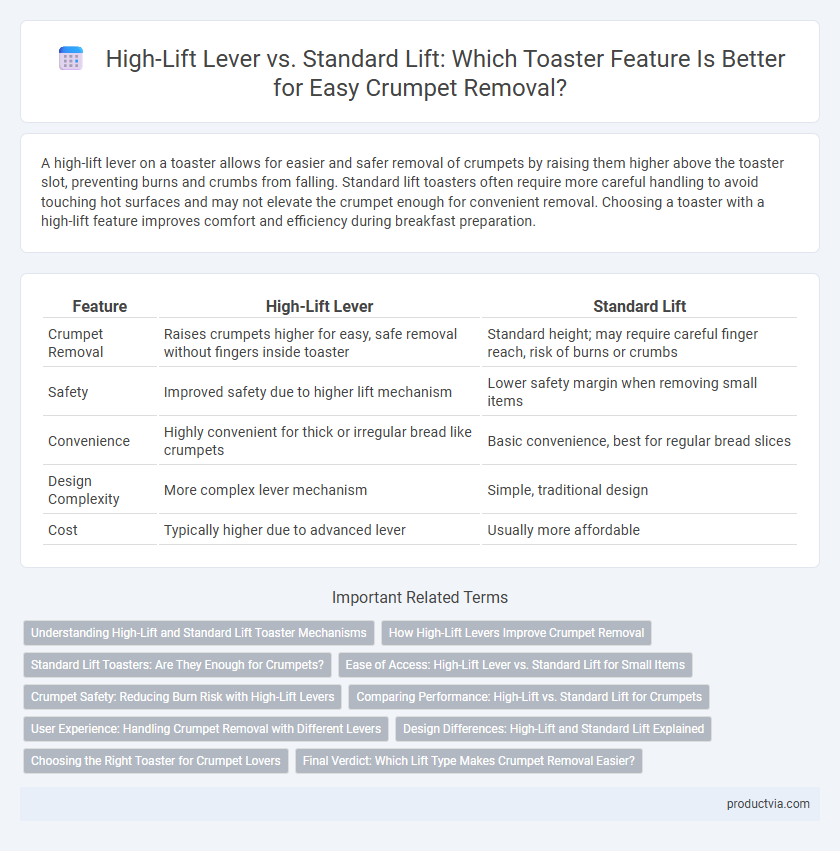 High-Lift Lever vs. Standard Lift: Which Toaster Feature Is Better for Easy Crumpet Removal?

A high-lift lever on a toaster allows for easier and safer removal of crumpets by raising them higher above the toaster slot, preventing burns and crumbs from falling. Standard lift toasters often require more careful handling to avoid touching hot surfaces and may not elevate the crumpet enough for convenient removal. Choosing a toaster with a high-lift feature improves comfort and efficiency during breakfast preparation.

| Feature | High-Lift Lever | Standard Lift |
|---|---|---|
| Crumpet Removal | Raises crumpets higher for easy, safe removal without fingers inside toaster | Standard height; may require careful finger reach, risk of burns or crumbs |
| Safety | Improved safety due to higher lift mechanism | Lower safety margin when removing small items |
| Convenience | Highly convenient for thick or irregular bread like crumpets | Basic convenience, best for regular bread slices |
| Design Complexity | More complex lever mechanism | Simple, traditional design |
| Cost | Typically higher due to advanced lever | Usually more affordable |

Important Related Terms

Understanding High-Lift and Standard Lift Toaster Mechanisms
How High-Lift Levers Improve Crumpet Removal
Standard Lift Toasters: Are They Enough for Crumpets?
Ease of Access: High-Lift Lever vs. Standard Lift for Small Items
Crumpet Safety: Reducing Burn Risk with High-Lift Levers
Comparing Performance: High-Lift vs. Standard Lift for Crumpets
User Experience: Handling Crumpet Removal with Different Levers
Design Differences: High-Lift and Standard Lift Explained
Choosing the Right Toaster for Crumpet Lovers
Final Verdict: Which Lift Type Makes Crumpet Removal Easier?

productvia.com