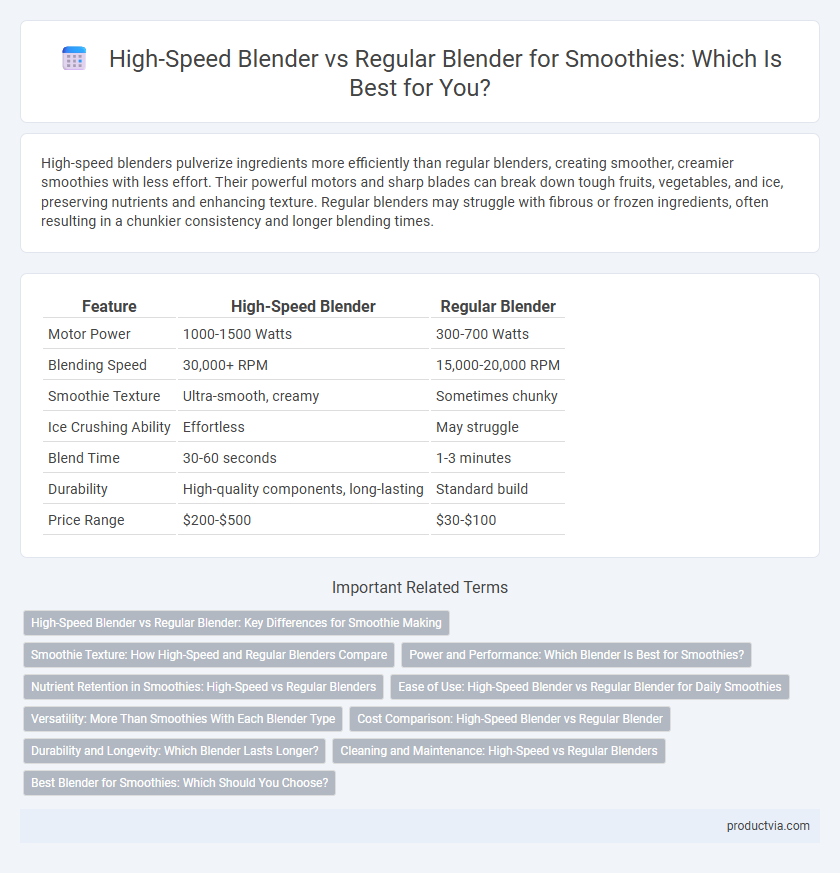 High-Speed Blender vs Regular Blender for Smoothies: Which Is Best for You?

High-speed blenders pulverize ingredients more efficiently than regular blenders, creating smoother, creamier smoothies with less effort. Their powerful motors and sharp blades can break down tough fruits, vegetables, and ice, preserving nutrients and enhancing texture. Regular blenders may struggle with fibrous or frozen ingredients, often resulting in a chunkier consistency and longer blending times.

| Feature | High-Speed Blender | Regular Blender |
|---|---|---|
| Motor Power | 1000-1500 Watts | 300-700 Watts |
| Blending Speed | 30,000+ RPM | 15,000-20,000 RPM |
| Smoothie Texture | Ultra-smooth, creamy | Sometimes chunky |
| Ice Crushing Ability | Effortless | May struggle |
| Blend Time | 30-60 seconds | 1-3 minutes |
| Durability | High-quality components, long-lasting | Standard build |
| Price Range | \$200-\$500 | \$30-\$100 |

Important Related Terms

High-Speed Blender vs Regular Blender: Key Differences for Smoothie Making

Smoothie Texture: How High-Speed and Regular Blenders Compare

Power and Performance: Which Blender Is Best for Smoothies?

Nutrient Retention in Smoothies: High-Speed vs Regular Blenders

Ease of Use: High-Speed Blender vs Regular Blender for Daily Smoothies

Versatility: More Than Smoothies With Each Blender Type

Cost Comparison: High-Speed Blender vs Regular Blender

Durability and Longevity: Which Blender Lasts Longer?

Cleaning and Maintenance: High-Speed vs Regular Blenders

Best Blender for Smoothies: Which Should You Choose?

productvia.com