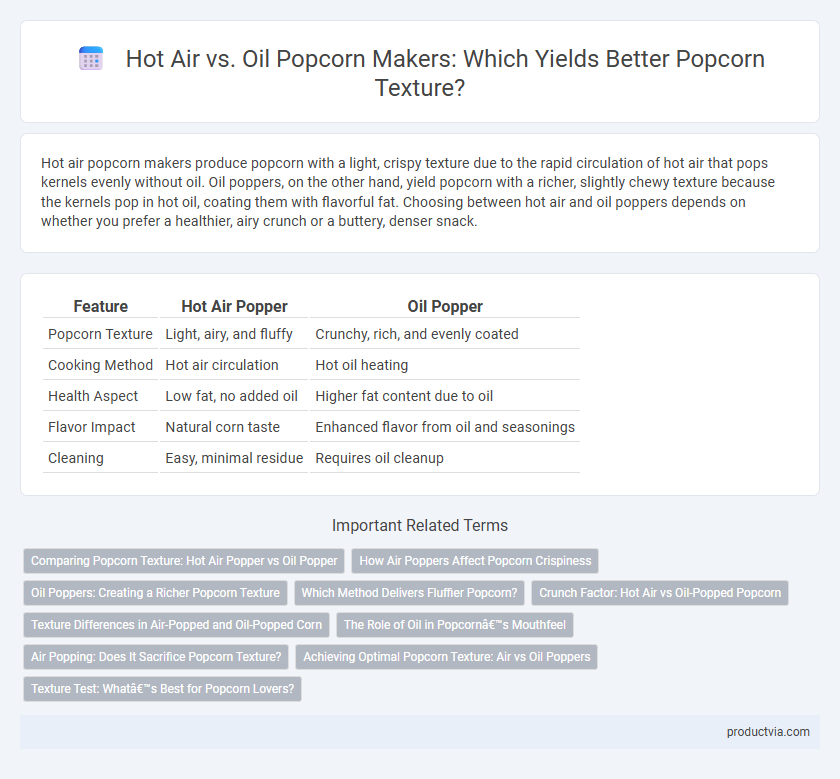 Hot Air vs. Oil Popcorn Makers: Which Yields Better Popcorn Texture?

Hot air popcorn makers produce popcorn with a light, crispy texture due to the rapid circulation of hot air that pops kernels evenly without oil. Oil poppers, on the other hand, yield popcorn with a richer, slightly chewy texture because the kernels pop in hot oil, coating them with flavorful fat. Choosing between hot air and oil poppers depends on whether you prefer a healthier, airy crunch or a buttery, denser snack.

| Feature | Hot Air Popper | Oil Popper |
|---|---|---|
| Popcorn Texture | Light, airy, and fluffy | Crunchy, rich, and evenly coated |
| Cooking Method | Hot air circulation | Hot oil heating |
| Health Aspect | Low fat, no added oil | Higher fat content due to oil |
| Flavor Impact | Natural corn taste | Enhanced flavor from oil and seasonings |
| Cleaning | Easy, minimal residue | Requires oil cleanup |

Important Related Terms

Comparing Popcorn Texture: Hot Air Popper vs Oil Popper
How Air Poppers Affect Popcorn Crispiness
Oil Poppers: Creating a Richer Popcorn Texture
Which Method Delivers Fluffier Popcorn?
Crunch Factor: Hot Air vs Oil-Popped Popcorn
Texture Differences in Air-Popped and Oil-Popped Corn
The Role of Oil in Popcornâ€™s Mouthfeel
Air Popping: Does It Sacrifice Popcorn Texture?
Achieving Optimal Popcorn Texture: Air vs Oil Poppers
Texture Test: Whatâ€™s Best for Popcorn Lovers?

productvia.com