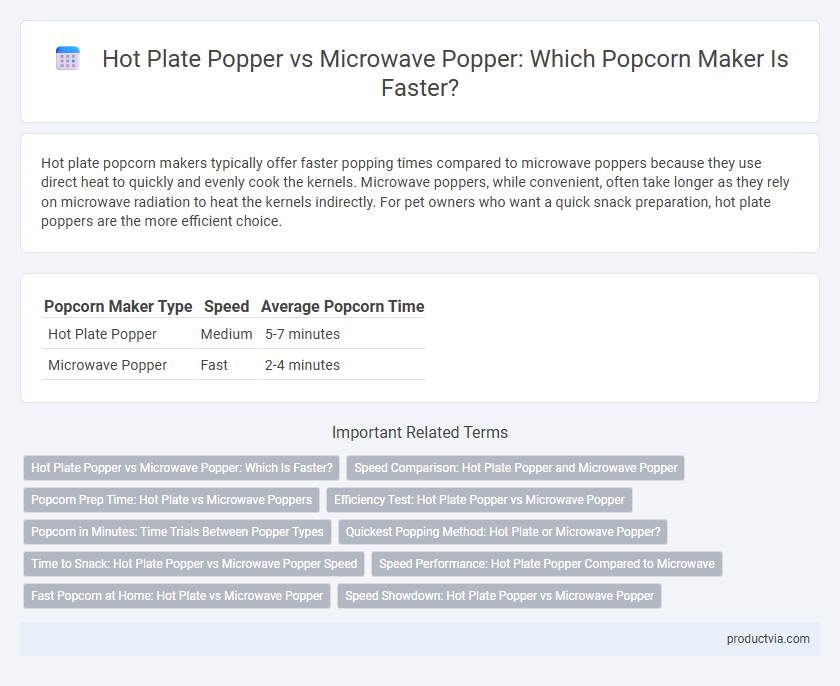 Hot Plate Popper vs Microwave Popper: Which Popcorn Maker Is Faster?

Hot plate popcorn makers typically offer faster popping times compared to microwave poppers because they use direct heat to quickly and evenly cook the kernels. Microwave poppers, while convenient, often take longer as they rely on microwave radiation to heat the kernels indirectly. For pet owners who want a quick snack preparation, hot plate poppers are the more efficient choice.

| Popcorn Maker Type | Speed | Average Popcorn Time |
|---|---|---|
| Hot Plate Popper | Medium | 5-7 minutes |
| Microwave Popper | Fast | 2-4 minutes |

Important Related Terms

Hot Plate Popper vs Microwave Popper: Which Is Faster?

Speed Comparison: Hot Plate Popper and Microwave Popper

Popcorn Prep Time: Hot Plate vs Microwave Poppers

Efficiency Test: Hot Plate Popper vs Microwave Popper

Popcorn in Minutes: Time Trials Between Popper Types

Quickest Popping Method: Hot Plate or Microwave Popper?

Time to Snack: Hot Plate Popper vs Microwave Popper Speed

Speed Performance: Hot Plate Popper Compared to Microwave

Fast Popcorn at Home: Hot Plate vs Microwave Popper

Speed Showdown: Hot Plate Popper vs Microwave Popper

productvia.com