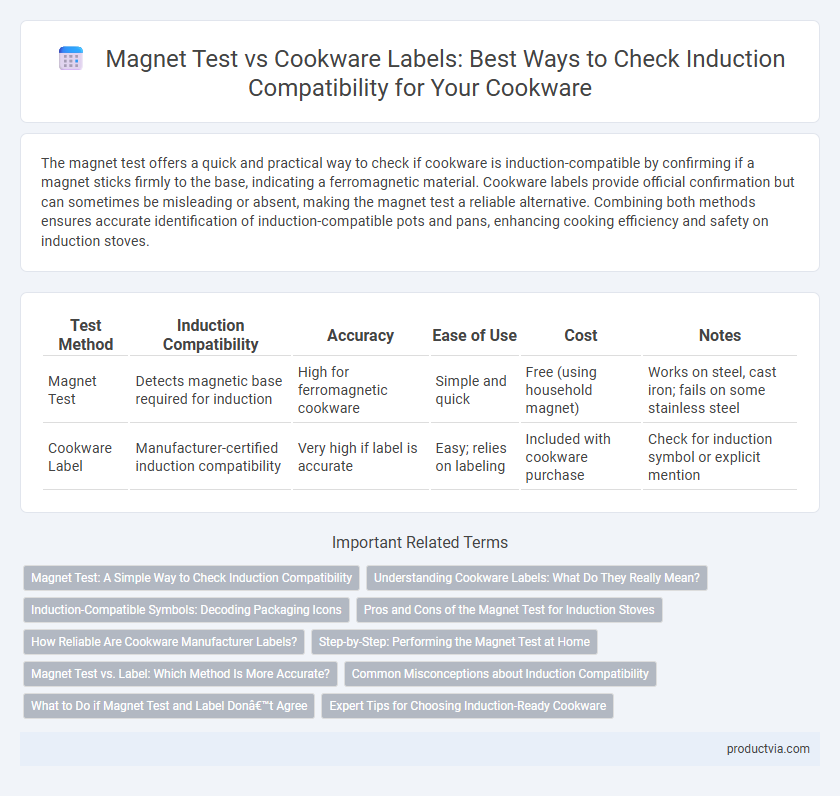 Magnet Test vs Cookware Labels: Best Ways to Check Induction Compatibility for Your Cookware

The magnet test offers a quick and practical way to check if cookware is induction-compatible by confirming if a magnet sticks firmly to the base, indicating a ferromagnetic material. Cookware labels provide official confirmation but can sometimes be misleading or absent, making the magnet test a reliable alternative. Combining both methods ensures accurate identification of induction-compatible pots and pans, enhancing cooking efficiency and safety on induction stoves.

| Test Method | Induction Compatibility | Accuracy | Ease of Use | Cost | Notes |
|---|---|---|---|---|---|
| Magnet Test | Detects magnetic base required for induction | High for ferromagnetic cookware | Simple and quick | Free (using household magnet) | Works on steel, cast iron; fails on some stainless steel |
| Cookware Label | Manufacturer-certified induction compatibility | Very high if label is accurate | Easy; relies on labeling | Included with cookware purchase | Check for induction symbol or explicit mention |

Important Related Terms

Magnet Test: A Simple Way to Check Induction Compatibility
Understanding Cookware Labels: What Do They Really Mean?
Induction-Compatible Symbols: Decoding Packaging Icons
Pros and Cons of the Magnet Test for Induction Stoves
How Reliable Are Cookware Manufacturer Labels?
Step-by-Step: Performing the Magnet Test at Home
Magnet Test vs. Label: Which Method Is More Accurate?
Common Misconceptions about Induction Compatibility
What to Do if Magnet Test and Label Donâ€™t Agree
Expert Tips for Choosing Induction-Ready Cookware

productvia.com