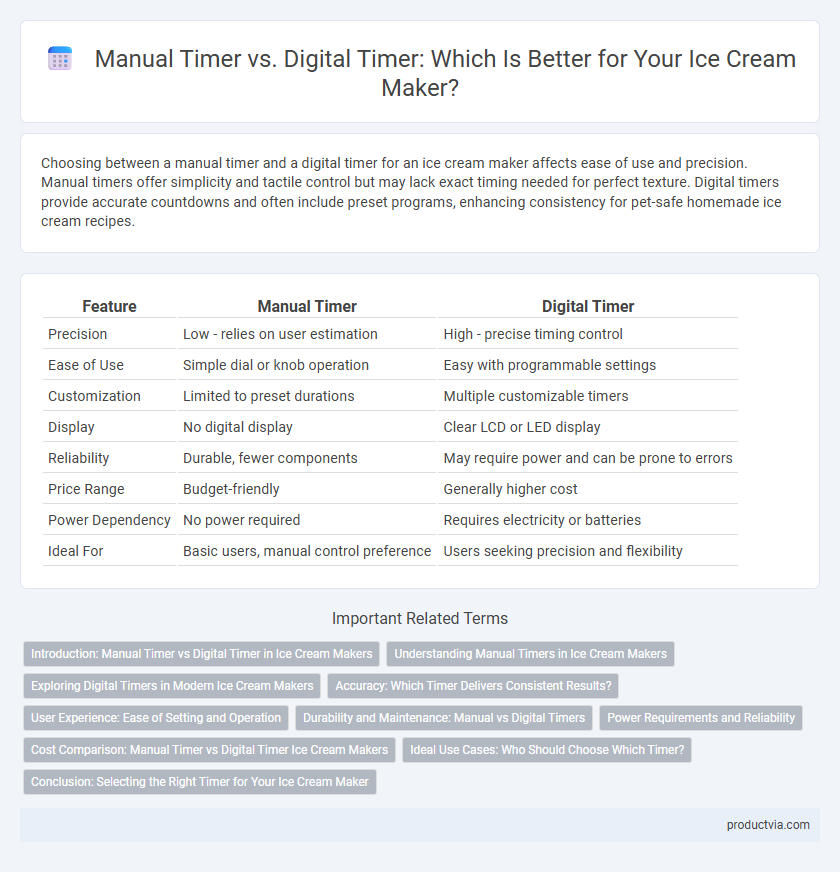 Manual Timer vs. Digital Timer: Which Is Better for Your Ice Cream Maker?

Choosing between a manual timer and a digital timer for an ice cream maker affects ease of use and precision. Manual timers offer simplicity and tactile control but may lack exact timing needed for perfect texture. Digital timers provide accurate countdowns and often include preset programs, enhancing consistency for pet-safe homemade ice cream recipes.

| Feature | Manual Timer | Digital Timer |
|---|---|---|
| Precision | Low - relies on user estimation | High - precise timing control |
| Ease of Use | Simple dial or knob operation | Easy with programmable settings |
| Customization | Limited to preset durations | Multiple customizable timers |
| Display | No digital display | Clear LCD or LED display |
| Reliability | Durable, fewer components | May require power and can be prone to errors |
| Price Range | Budget-friendly | Generally higher cost |
| Power Dependency | No power required | Requires electricity or batteries |
| Ideal For | Basic users, manual control preference | Users seeking precision and flexibility |

Important Related Terms

Introduction: Manual Timer vs Digital Timer in Ice Cream Makers
Understanding Manual Timers in Ice Cream Makers
Exploring Digital Timers in Modern Ice Cream Makers
Accuracy: Which Timer Delivers Consistent Results?
User Experience: Ease of Setting and Operation
Durability and Maintenance: Manual vs Digital Timers
Power Requirements and Reliability
Cost Comparison: Manual Timer vs Digital Timer Ice Cream Makers
Ideal Use Cases: Who Should Choose Which Timer?
Conclusion: Selecting the Right Timer for Your Ice Cream Maker

productvia.com