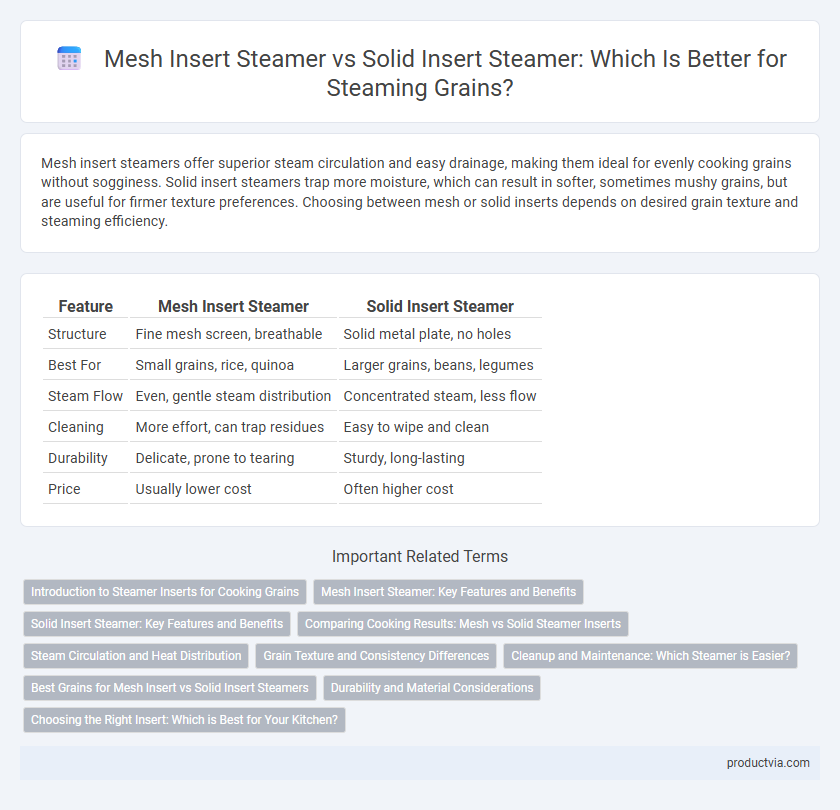 Mesh Insert Steamer vs Solid Insert Steamer: Which Is Better for Steaming Grains?

Mesh insert steamers offer superior steam circulation and easy drainage, making them ideal for evenly cooking grains without sogginess. Solid insert steamers trap more moisture, which can result in softer, sometimes mushy grains, but are useful for firmer texture preferences. Choosing between mesh or solid inserts depends on desired grain texture and steaming efficiency.

| Feature | Mesh Insert Steamer | Solid Insert Steamer |
|---|---|---|
| Structure | Fine mesh screen, breathable | Solid metal plate, no holes |
| Best For | Small grains, rice, quinoa | Larger grains, beans, legumes |
| Steam Flow | Even, gentle steam distribution | Concentrated steam, less flow |
| Cleaning | More effort, can trap residues | Easy to wipe and clean |
| Durability | Delicate, prone to tearing | Sturdy, long-lasting |
| Price | Usually lower cost | Often higher cost |

Important Related Terms

Introduction to Steamer Inserts for Cooking Grains

Mesh Insert Steamer: Key Features and Benefits

Solid Insert Steamer: Key Features and Benefits

Comparing Cooking Results: Mesh vs Solid Steamer Inserts

Steam Circulation and Heat Distribution

Grain Texture and Consistency Differences

Cleanup and Maintenance: Which Steamer is Easier?

Best Grains for Mesh Insert vs Solid Insert Steamers

Durability and Material Considerations

Choosing the Right Insert: Which is Best for Your Kitchen?

productvia.com