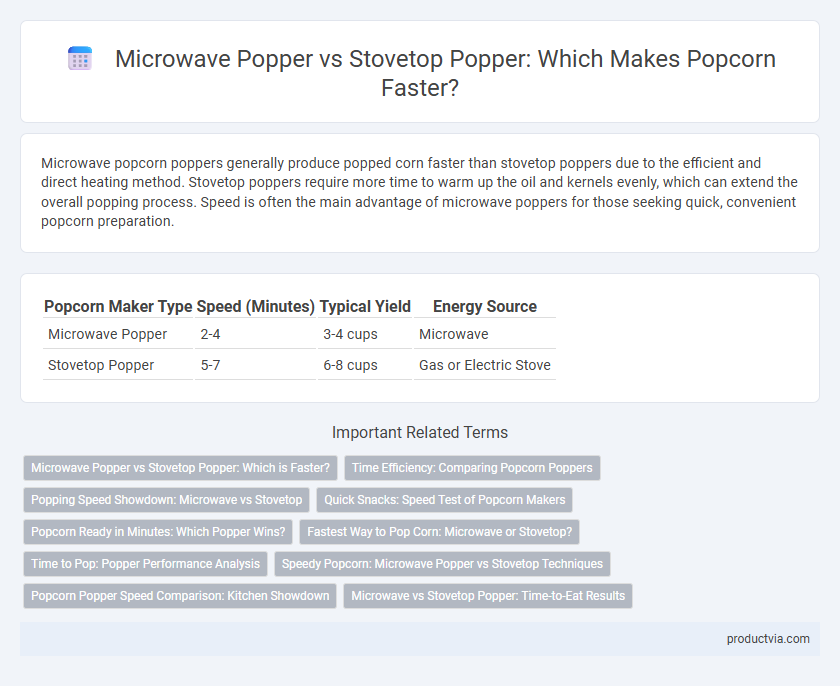 Microwave Popper vs Stovetop Popper: Which Makes Popcorn Faster?

Microwave popcorn poppers generally produce popped corn faster than stovetop poppers due to the efficient and direct heating method. Stovetop poppers require more time to warm up the oil and kernels evenly, which can extend the overall popping process. Speed is often the main advantage of microwave poppers for those seeking quick, convenient popcorn preparation.

| Popcorn Maker Type | Speed (Minutes) | Typical Yield | Energy Source |
|---|---|---|---|
| Microwave Popper | 2-4 | 3-4 cups | Microwave |
| Stovetop Popper | 5-7 | 6-8 cups | Gas or Electric Stove |

Important Related Terms

Microwave Popper vs Stovetop Popper: Which is Faster?

Time Efficiency: Comparing Popcorn Poppers

Popping Speed Showdown: Microwave vs Stovetop

Quick Snacks: Speed Test of Popcorn Makers

Popcorn Ready in Minutes: Which Popper Wins?

Fastest Way to Pop Corn: Microwave or Stovetop?

Time to Pop: Popper Performance Analysis

Speedy Popcorn: Microwave Popper vs Stovetop Techniques

Popcorn Popper Speed Comparison: Kitchen Showdown

Microwave vs Stovetop Popper: Time-to-Eat Results

productvia.com