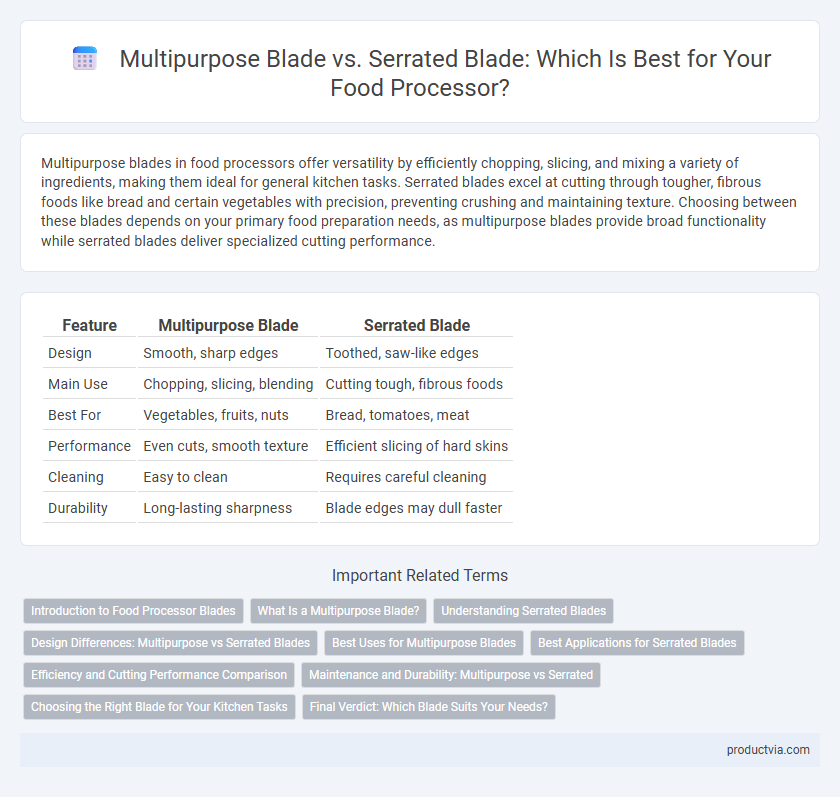 Multipurpose Blade vs. Serrated Blade: Which Is Best for Your Food Processor?

Multipurpose blades in food processors offer versatility by efficiently chopping, slicing, and mixing a variety of ingredients, making them ideal for general kitchen tasks. Serrated blades excel at cutting through tougher, fibrous foods like bread and certain vegetables with precision, preventing crushing and maintaining texture. Choosing between these blades depends on your primary food preparation needs, as multipurpose blades provide broad functionality while serrated blades deliver specialized cutting performance.

| Feature | Multipurpose Blade | Serrated Blade |
|---|---|---|
| Design | Smooth, sharp edges | Toothed, saw-like edges |
| Main Use | Chopping, slicing, blending | Cutting tough, fibrous foods |
| Best For | Vegetables, fruits, nuts | Bread, tomatoes, meat |
| Performance | Even cuts, smooth texture | Efficient slicing of hard skins |
| Cleaning | Easy to clean | Requires careful cleaning |
| Durability | Long-lasting sharpness | Blade edges may dull faster |

Important Related Terms

Introduction to Food Processor Blades
What Is a Multipurpose Blade?
Understanding Serrated Blades
Design Differences: Multipurpose vs Serrated Blades
Best Uses for Multipurpose Blades
Best Applications for Serrated Blades
Efficiency and Cutting Performance Comparison
Maintenance and Durability: Multipurpose vs Serrated
Choosing the Right Blade for Your Kitchen Tasks
Final Verdict: Which Blade Suits Your Needs?

productvia.com