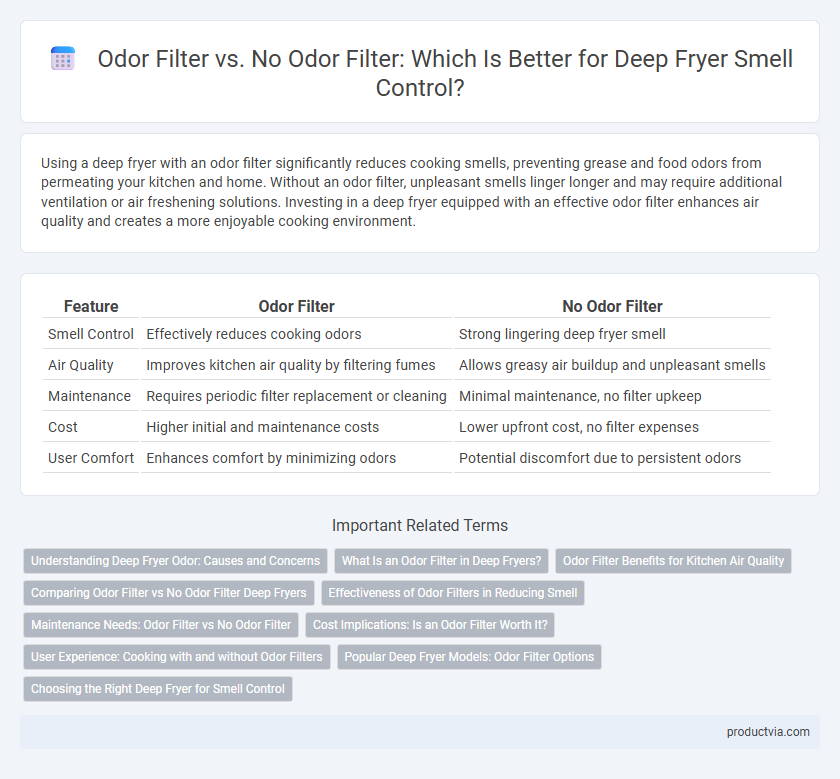 Odor Filter vs. No Odor Filter: Which Is Better for Deep Fryer Smell Control?

Using a deep fryer with an odor filter significantly reduces cooking smells, preventing grease and food odors from permeating your kitchen and home. Without an odor filter, unpleasant smells linger longer and may require additional ventilation or air freshening solutions. Investing in a deep fryer equipped with an effective odor filter enhances air quality and creates a more enjoyable cooking environment.

| Feature | Odor Filter | No Odor Filter |
|---|---|---|
| Smell Control | Effectively reduces cooking odors | Strong lingering deep fryer smell |
| Air Quality | Improves kitchen air quality by filtering fumes | Allows greasy air buildup and unpleasant smells |
| Maintenance | Requires periodic filter replacement or cleaning | Minimal maintenance, no filter upkeep |
| Cost | Higher initial and maintenance costs | Lower upfront cost, no filter expenses |
| User Comfort | Enhances comfort by minimizing odors | Potential discomfort due to persistent odors |

Important Related Terms

Understanding Deep Fryer Odor: Causes and Concerns
What Is an Odor Filter in Deep Fryers?
Odor Filter Benefits for Kitchen Air Quality
Comparing Odor Filter vs No Odor Filter Deep Fryers
Effectiveness of Odor Filters in Reducing Smell
Maintenance Needs: Odor Filter vs No Odor Filter
Cost Implications: Is an Odor Filter Worth It?
User Experience: Cooking with and without Odor Filters
Popular Deep Fryer Models: Odor Filter Options
Choosing the Right Deep Fryer for Smell Control

productvia.com