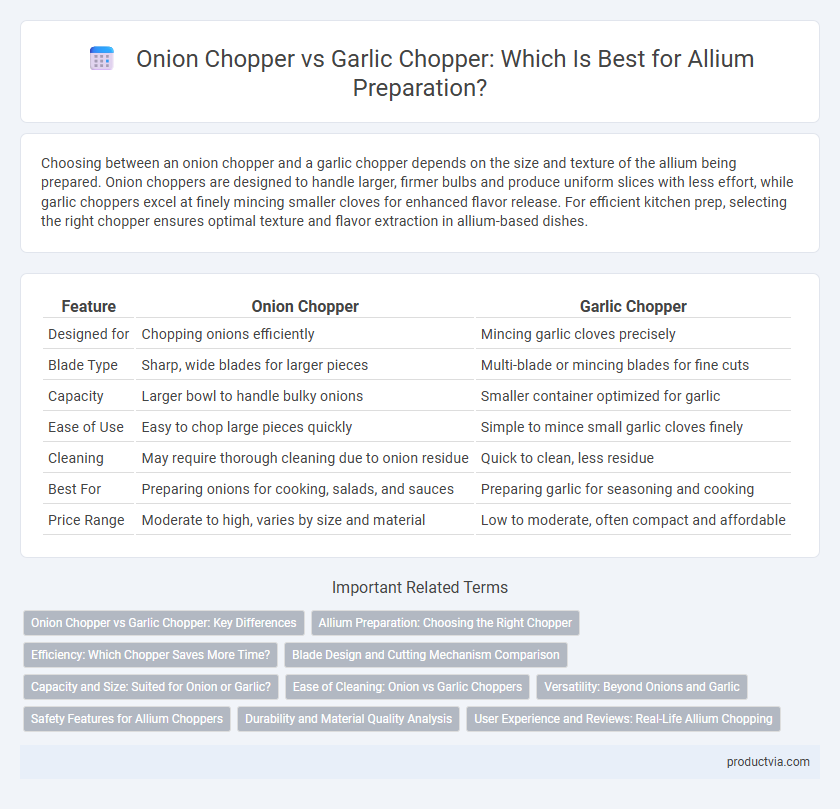 Onion Chopper vs Garlic Chopper: Which Is Best for Allium Preparation?

Choosing between an onion chopper and a garlic chopper depends on the size and texture of the allium being prepared. Onion choppers are designed to handle larger, firmer bulbs and produce uniform slices with less effort, while garlic choppers excel at finely mincing smaller cloves for enhanced flavor release. For efficient kitchen prep, selecting the right chopper ensures optimal texture and flavor extraction in allium-based dishes.

| Feature | Onion Chopper | Garlic Chopper |
|---|---|---|
| Designed for | Chopping onions efficiently | Mincing garlic cloves precisely |
| Blade Type | Sharp, wide blades for larger pieces | Multi-blade or mincing blades for fine cuts |
| Capacity | Larger bowl to handle bulky onions | Smaller container optimized for garlic |
| Ease of Use | Easy to chop large pieces quickly | Simple to mince small garlic cloves finely |
| Cleaning | May require thorough cleaning due to onion residue | Quick to clean, less residue |
| Best For | Preparing onions for cooking, salads, and sauces | Preparing garlic for seasoning and cooking |
| Price Range | Moderate to high, varies by size and material | Low to moderate, often compact and affordable |

Important Related Terms

Onion Chopper vs Garlic Chopper: Key Differences
Allium Preparation: Choosing the Right Chopper
Efficiency: Which Chopper Saves More Time?
Blade Design and Cutting Mechanism Comparison
Capacity and Size: Suited for Onion or Garlic?
Ease of Cleaning: Onion vs Garlic Choppers
Versatility: Beyond Onions and Garlic
Safety Features for Allium Choppers
Durability and Material Quality Analysis
User Experience and Reviews: Real-Life Allium Chopping

productvia.com