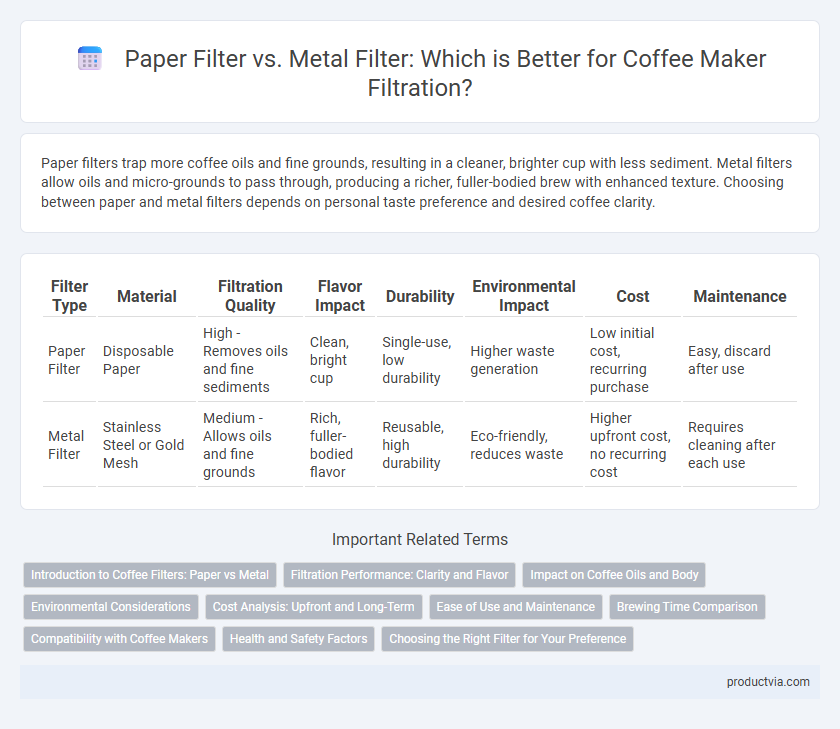 Paper Filter vs. Metal Filter: Which is Better for Coffee Maker Filtration?

Paper filters trap more coffee oils and fine grounds, resulting in a cleaner, brighter cup with less sediment. Metal filters allow oils and micro-grounds to pass through, producing a richer, fuller-bodied brew with enhanced texture. Choosing between paper and metal filters depends on personal taste preference and desired coffee clarity.

| Filter Type | Material | Filtration Quality | Flavor Impact | Durability | Environmental Impact | Cost | Maintenance |
|---|---|---|---|---|---|---|---|
| Paper Filter | Disposable Paper | High - Removes oils and fine sediments | Clean, bright cup | Single-use, low durability | Higher waste generation | Low initial cost, recurring purchase | Easy, discard after use |
| Metal Filter | Stainless Steel or Gold Mesh | Medium - Allows oils and fine grounds | Rich, fuller-bodied flavor | Reusable, high durability | Eco-friendly, reduces waste | Higher upfront cost, no recurring cost | Requires cleaning after each use |

Important Related Terms

Introduction to Coffee Filters: Paper vs Metal
Filtration Performance: Clarity and Flavor
Impact on Coffee Oils and Body
Environmental Considerations
Cost Analysis: Upfront and Long-Term
Ease of Use and Maintenance
Brewing Time Comparison
Compatibility with Coffee Makers
Health and Safety Factors
Choosing the Right Filter for Your Preference

productvia.com