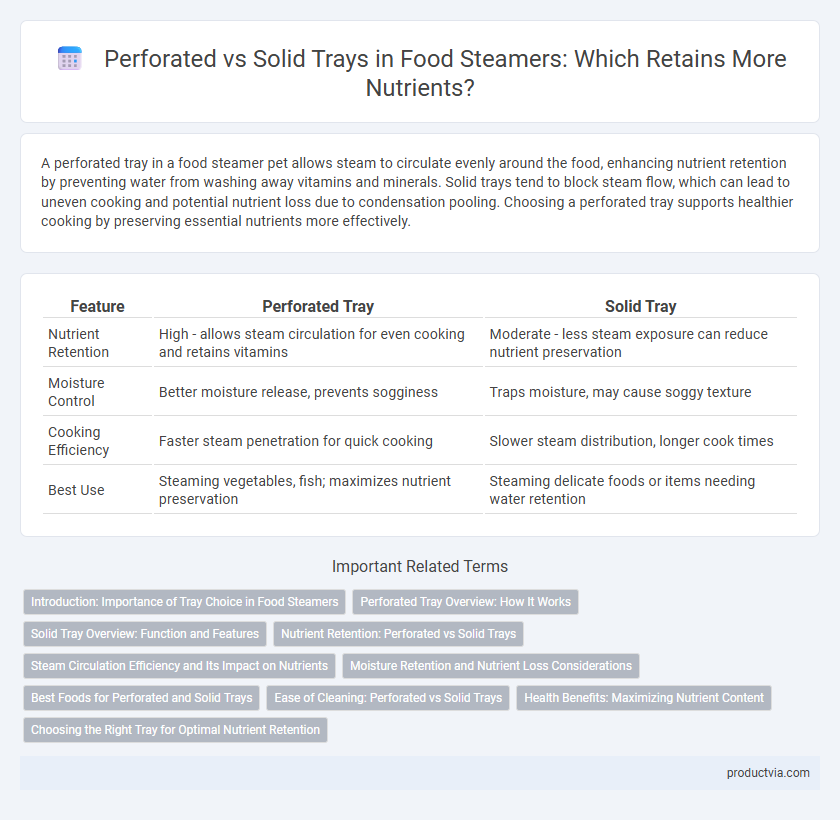 Perforated vs Solid Trays in Food Steamers: Which Retains More Nutrients?

A perforated tray in a food steamer pet allows steam to circulate evenly around the food, enhancing nutrient retention by preventing water from washing away vitamins and minerals. Solid trays tend to block steam flow, which can lead to uneven cooking and potential nutrient loss due to condensation pooling. Choosing a perforated tray supports healthier cooking by preserving essential nutrients more effectively.

| Feature | Perforated Tray | Solid Tray |
|---|---|---|
| Nutrient Retention | High - allows steam circulation for even cooking and retains vitamins | Moderate - less steam exposure can reduce nutrient preservation |
| Moisture Control | Better moisture release, prevents sogginess | Traps moisture, may cause soggy texture |
| Cooking Efficiency | Faster steam penetration for quick cooking | Slower steam distribution, longer cook times |
| Best Use | Steaming vegetables, fish; maximizes nutrient preservation | Steaming delicate foods or items needing water retention |

Important Related Terms

Introduction: Importance of Tray Choice in Food Steamers
Perforated Tray Overview: How It Works
Solid Tray Overview: Function and Features
Nutrient Retention: Perforated vs Solid Trays
Steam Circulation Efficiency and Its Impact on Nutrients
Moisture Retention and Nutrient Loss Considerations
Best Foods for Perforated and Solid Trays
Ease of Cleaning: Perforated vs Solid Trays
Health Benefits: Maximizing Nutrient Content
Choosing the Right Tray for Optimal Nutrient Retention

productvia.com