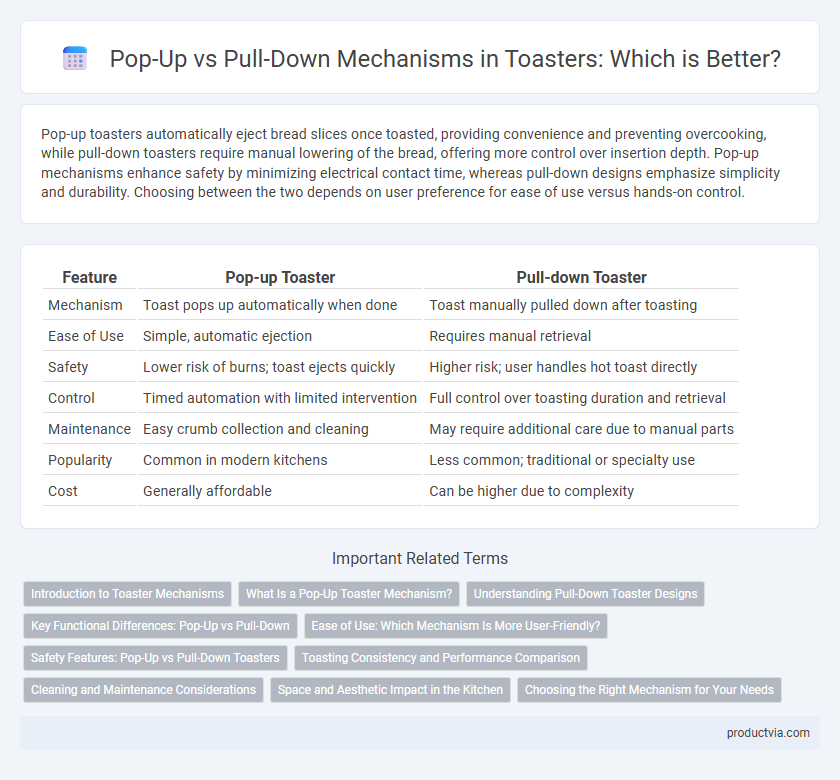 Pop-Up vs Pull-Down Mechanisms in Toasters: Which is Better?

Pop-up toasters automatically eject bread slices once toasted, providing convenience and preventing overcooking, while pull-down toasters require manual lowering of the bread, offering more control over insertion depth. Pop-up mechanisms enhance safety by minimizing electrical contact time, whereas pull-down designs emphasize simplicity and durability. Choosing between the two depends on user preference for ease of use versus hands-on control.

| Feature | Pop-up Toaster | Pull-down Toaster |
|---|---|---|
| Mechanism | Toast pops up automatically when done | Toast manually pulled down after toasting |
| Ease of Use | Simple, automatic ejection | Requires manual retrieval |
| Safety | Lower risk of burns; toast ejects quickly | Higher risk; user handles hot toast directly |
| Control | Timed automation with limited intervention | Full control over toasting duration and retrieval |
| Maintenance | Easy crumb collection and cleaning | May require additional care due to manual parts |
| Popularity | Common in modern kitchens | Less common; traditional or specialty use |
| Cost | Generally affordable | Can be higher due to complexity |

Important Related Terms

Introduction to Toaster Mechanisms
What Is a Pop-Up Toaster Mechanism?
Understanding Pull-Down Toaster Designs
Key Functional Differences: Pop-Up vs Pull-Down
Ease of Use: Which Mechanism Is More User-Friendly?
Safety Features: Pop-Up vs Pull-Down Toasters
Toasting Consistency and Performance Comparison
Cleaning and Maintenance Considerations
Space and Aesthetic Impact in the Kitchen
Choosing the Right Mechanism for Your Needs

productvia.com