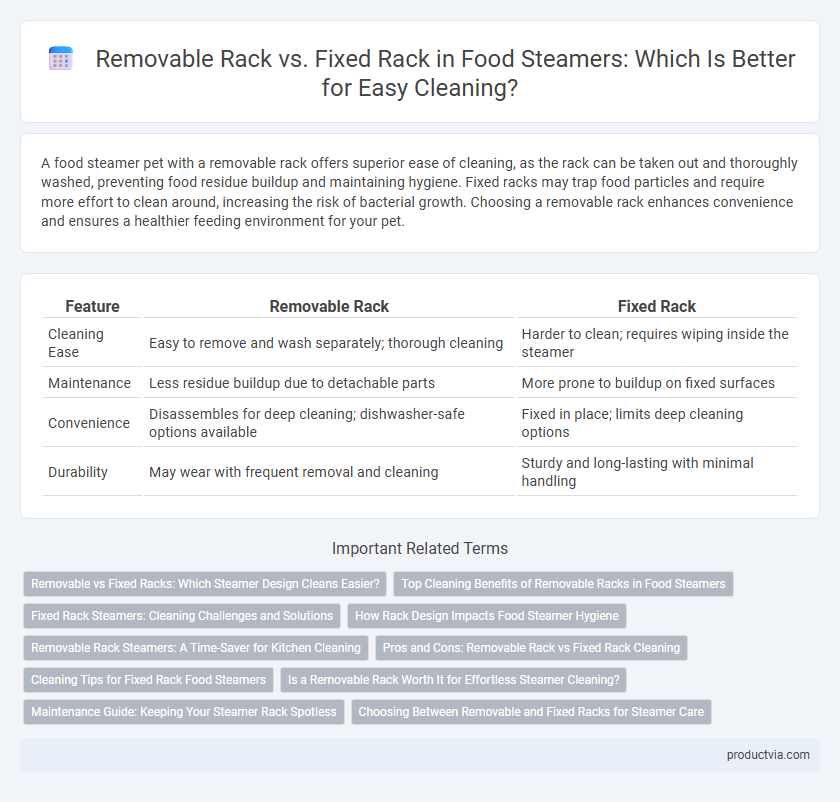 Removable Rack vs. Fixed Rack in Food Steamers: Which Is Better for Easy Cleaning?

A food steamer pet with a removable rack offers superior ease of cleaning, as the rack can be taken out and thoroughly washed, preventing food residue buildup and maintaining hygiene. Fixed racks may trap food particles and require more effort to clean around, increasing the risk of bacterial growth. Choosing a removable rack enhances convenience and ensures a healthier feeding environment for your pet.

| Feature | Removable Rack | Fixed Rack |
|---|---|---|
| Cleaning Ease | Easy to remove and wash separately; thorough cleaning | Harder to clean; requires wiping inside the steamer |
| Maintenance | Less residue buildup due to detachable parts | More prone to buildup on fixed surfaces |
| Convenience | Disassembles for deep cleaning; dishwasher-safe options available | Fixed in place; limits deep cleaning options |
| Durability | May wear with frequent removal and cleaning | Sturdy and long-lasting with minimal handling |

Important Related Terms

Removable vs Fixed Racks: Which Steamer Design Cleans Easier?

Top Cleaning Benefits of Removable Racks in Food Steamers

Fixed Rack Steamers: Cleaning Challenges and Solutions

How Rack Design Impacts Food Steamer Hygiene

Removable Rack Steamers: A Time-Saver for Kitchen Cleaning

Pros and Cons: Removable Rack vs Fixed Rack Cleaning

Cleaning Tips for Fixed Rack Food Steamers

Is a Removable Rack Worth It for Effortless Steamer Cleaning?

Maintenance Guide: Keeping Your Steamer Rack Spotless

Choosing Between Removable and Fixed Racks for Steamer Care

productvia.com