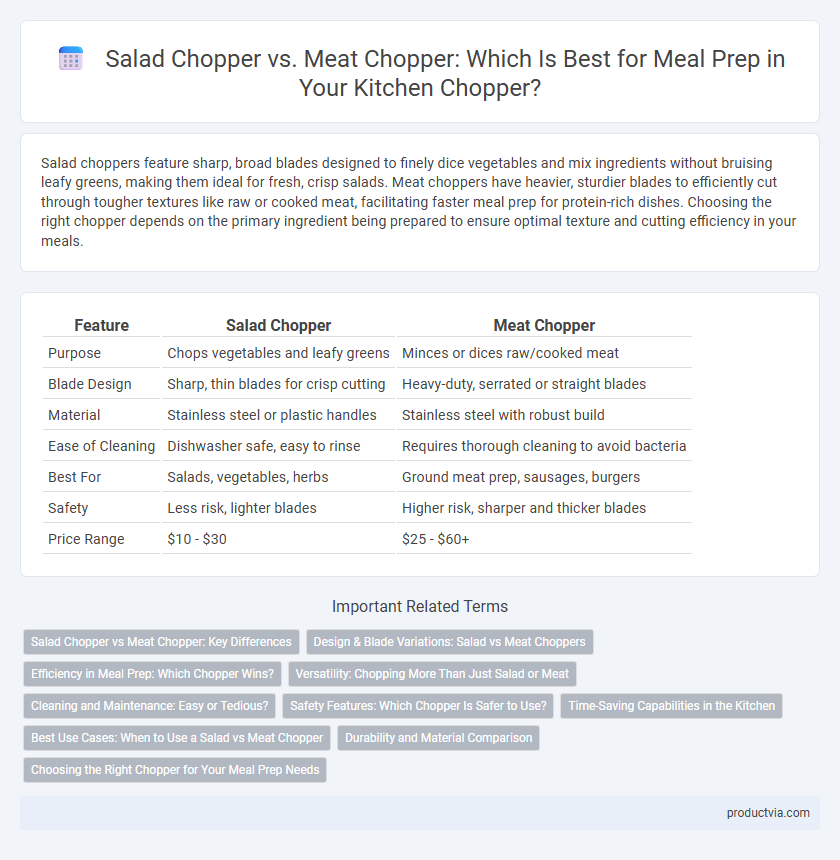 Salad Chopper vs. Meat Chopper: Which Is Best for Meal Prep in Your Kitchen Chopper?

Salad choppers feature sharp, broad blades designed to finely dice vegetables and mix ingredients without bruising leafy greens, making them ideal for fresh, crisp salads. Meat choppers have heavier, sturdier blades to efficiently cut through tougher textures like raw or cooked meat, facilitating faster meal prep for protein-rich dishes. Choosing the right chopper depends on the primary ingredient being prepared to ensure optimal texture and cutting efficiency in your meals.

| Feature | Salad Chopper | Meat Chopper |
|---|---|---|
| Purpose | Chops vegetables and leafy greens | Minces or dices raw/cooked meat |
| Blade Design | Sharp, thin blades for crisp cutting | Heavy-duty, serrated or straight blades |
| Material | Stainless steel or plastic handles | Stainless steel with robust build |
| Ease of Cleaning | Dishwasher safe, easy to rinse | Requires thorough cleaning to avoid bacteria |
| Best For | Salads, vegetables, herbs | Ground meat prep, sausages, burgers |
| Safety | Less risk, lighter blades | Higher risk, sharper and thicker blades |
| Price Range | \$10 - \$30 | \$25 - \$60+ |

Important Related Terms

Salad Chopper vs Meat Chopper: Key Differences
Design & Blade Variations: Salad vs Meat Choppers
Efficiency in Meal Prep: Which Chopper Wins?
Versatility: Chopping More Than Just Salad or Meat
Cleaning and Maintenance: Easy or Tedious?
Safety Features: Which Chopper Is Safer to Use?
Time-Saving Capabilities in the Kitchen
Best Use Cases: When to Use a Salad vs Meat Chopper
Durability and Material Comparison
Choosing the Right Chopper for Your Meal Prep Needs

productvia.com