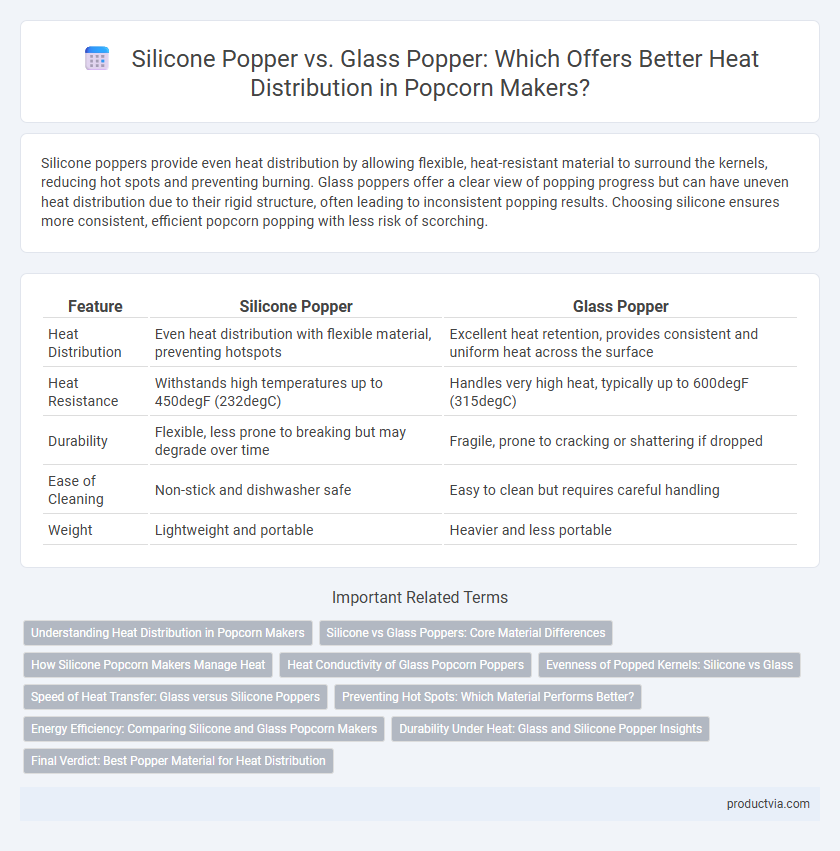 Silicone Popper vs. Glass Popper: Which Offers Better Heat Distribution in Popcorn Makers?

Silicone poppers provide even heat distribution by allowing flexible, heat-resistant material to surround the kernels, reducing hot spots and preventing burning. Glass poppers offer a clear view of popping progress but can have uneven heat distribution due to their rigid structure, often leading to inconsistent popping results. Choosing silicone ensures more consistent, efficient popcorn popping with less risk of scorching.

| Feature | Silicone Popper | Glass Popper |
|---|---|---|
| Heat Distribution | Even heat distribution with flexible material, preventing hotspots | Excellent heat retention, provides consistent and uniform heat across the surface |
| Heat Resistance | Withstands high temperatures up to 450degF (232degC) | Handles very high heat, typically up to 600degF (315degC) |
| Durability | Flexible, less prone to breaking but may degrade over time | Fragile, prone to cracking or shattering if dropped |
| Ease of Cleaning | Non-stick and dishwasher safe | Easy to clean but requires careful handling |
| Weight | Lightweight and portable | Heavier and less portable |

Important Related Terms

Understanding Heat Distribution in Popcorn Makers
Silicone vs Glass Poppers: Core Material Differences
How Silicone Popcorn Makers Manage Heat
Heat Conductivity of Glass Popcorn Poppers
Evenness of Popped Kernels: Silicone vs Glass
Speed of Heat Transfer: Glass versus Silicone Poppers
Preventing Hot Spots: Which Material Performs Better?
Energy Efficiency: Comparing Silicone and Glass Popcorn Makers
Durability Under Heat: Glass and Silicone Popper Insights
Final Verdict: Best Popper Material for Heat Distribution

productvia.com