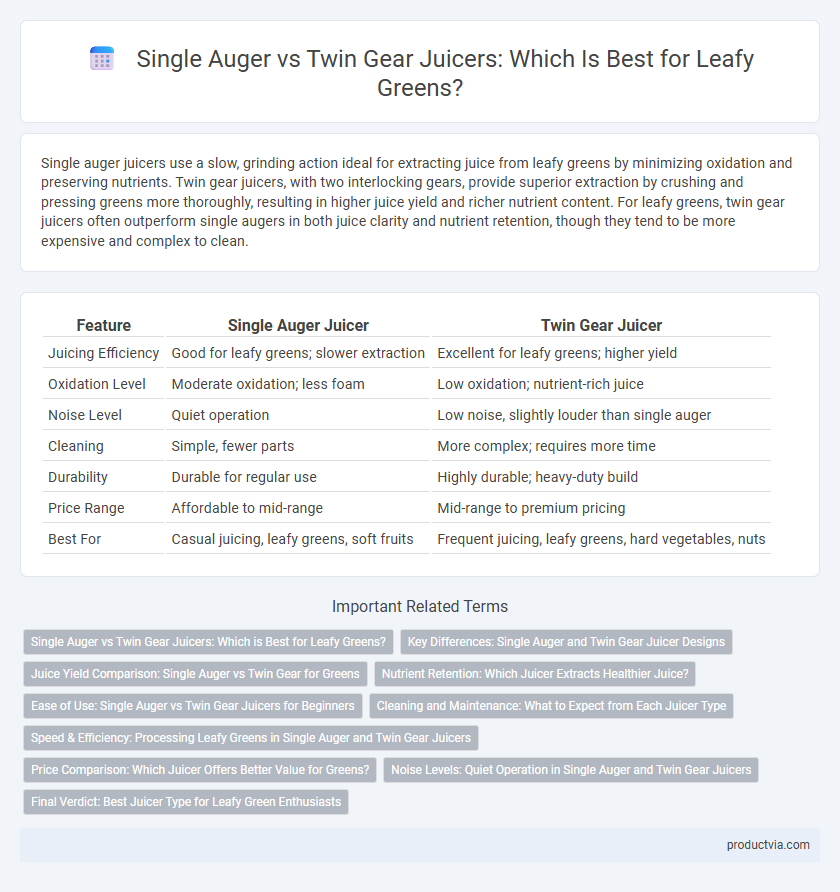 Single Auger vs Twin Gear Juicers: Which Is Best for Leafy Greens?

Single auger juicers use a slow, grinding action ideal for extracting juice from leafy greens by minimizing oxidation and preserving nutrients. Twin gear juicers, with two interlocking gears, provide superior extraction by crushing and pressing greens more thoroughly, resulting in higher juice yield and richer nutrient content. For leafy greens, twin gear juicers often outperform single augers in both juice clarity and nutrient retention, though they tend to be more expensive and complex to clean.

| Feature | Single Auger Juicer | Twin Gear Juicer |
|---|---|---|
| Juicing Efficiency | Good for leafy greens; slower extraction | Excellent for leafy greens; higher yield |
| Oxidation Level | Moderate oxidation; less foam | Low oxidation; nutrient-rich juice |
| Noise Level | Quiet operation | Low noise, slightly louder than single auger |
| Cleaning | Simple, fewer parts | More complex; requires more time |
| Durability | Durable for regular use | Highly durable; heavy-duty build |
| Price Range | Affordable to mid-range | Mid-range to premium pricing |
| Best For | Casual juicing, leafy greens, soft fruits | Frequent juicing, leafy greens, hard vegetables, nuts |

Important Related Terms

Single Auger vs Twin Gear Juicers: Which is Best for Leafy Greens?
Key Differences: Single Auger and Twin Gear Juicer Designs
Juice Yield Comparison: Single Auger vs Twin Gear for Greens
Nutrient Retention: Which Juicer Extracts Healthier Juice?
Ease of Use: Single Auger vs Twin Gear Juicers for Beginners
Cleaning and Maintenance: What to Expect from Each Juicer Type
Speed & Efficiency: Processing Leafy Greens in Single Auger and Twin Gear Juicers
Price Comparison: Which Juicer Offers Better Value for Greens?
Noise Levels: Quiet Operation in Single Auger and Twin Gear Juicers
Final Verdict: Best Juicer Type for Leafy Green Enthusiasts

productvia.com