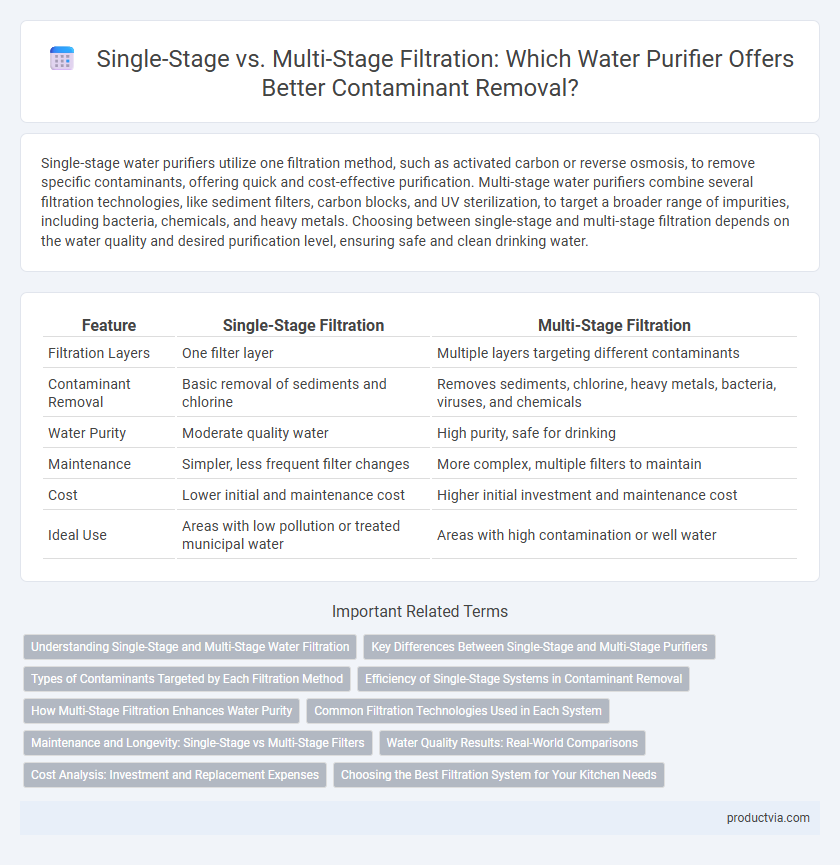 Single-Stage vs. Multi-Stage Filtration: Which Water Purifier Offers Better Contaminant Removal?

Single-stage water purifiers utilize one filtration method, such as activated carbon or reverse osmosis, to remove specific contaminants, offering quick and cost-effective purification. Multi-stage water purifiers combine several filtration technologies, like sediment filters, carbon blocks, and UV sterilization, to target a broader range of impurities, including bacteria, chemicals, and heavy metals. Choosing between single-stage and multi-stage filtration depends on the water quality and desired purification level, ensuring safe and clean drinking water.

| Feature | Single-Stage Filtration | Multi-Stage Filtration |
|---|---|---|
| Filtration Layers | One filter layer | Multiple layers targeting different contaminants |
| Contaminant Removal | Basic removal of sediments and chlorine | Removes sediments, chlorine, heavy metals, bacteria, viruses, and chemicals |
| Water Purity | Moderate quality water | High purity, safe for drinking |
| Maintenance | Simpler, less frequent filter changes | More complex, multiple filters to maintain |
| Cost | Lower initial and maintenance cost | Higher initial investment and maintenance cost |
| Ideal Use | Areas with low pollution or treated municipal water | Areas with high contamination or well water |

Important Related Terms

Understanding Single-Stage and Multi-Stage Water Filtration
Key Differences Between Single-Stage and Multi-Stage Purifiers
Types of Contaminants Targeted by Each Filtration Method
Efficiency of Single-Stage Systems in Contaminant Removal
How Multi-Stage Filtration Enhances Water Purity
Common Filtration Technologies Used in Each System
Maintenance and Longevity: Single-Stage vs Multi-Stage Filters
Water Quality Results: Real-World Comparisons
Cost Analysis: Investment and Replacement Expenses
Choosing the Best Filtration System for Your Kitchen Needs

productvia.com