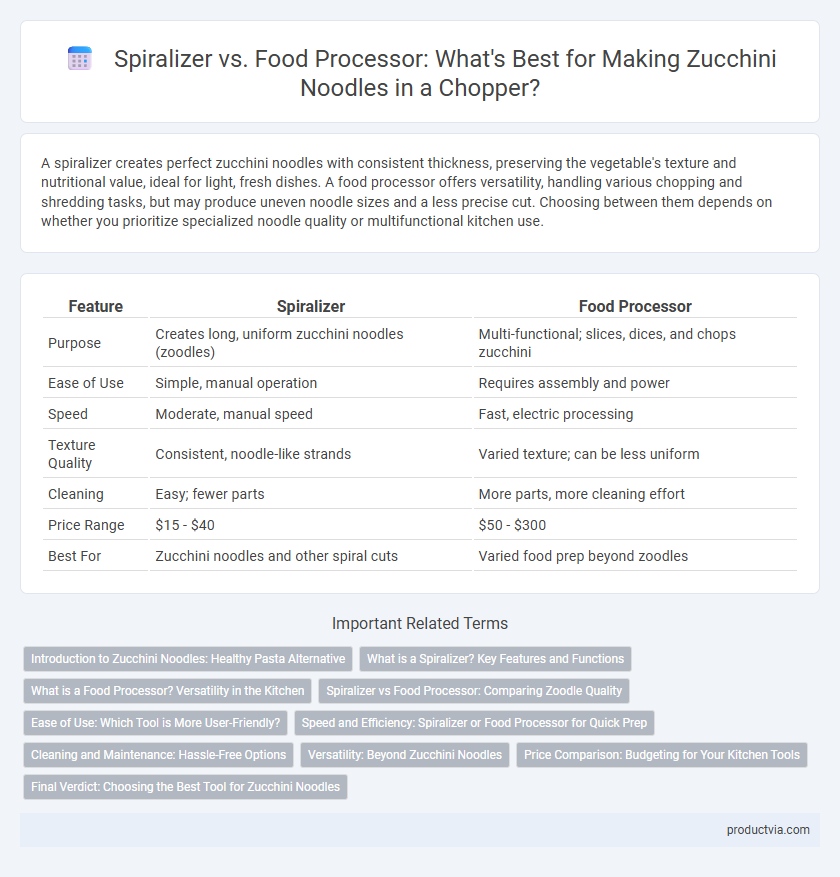 Spiralizer vs. Food Processor: What's Best for Making Zucchini Noodles in a Chopper?

A spiralizer creates perfect zucchini noodles with consistent thickness, preserving the vegetable's texture and nutritional value, ideal for light, fresh dishes. A food processor offers versatility, handling various chopping and shredding tasks, but may produce uneven noodle sizes and a less precise cut. Choosing between them depends on whether you prioritize specialized noodle quality or multifunctional kitchen use.

| Feature | Spiralizer | Food Processor |
|---|---|---|
| Purpose | Creates long, uniform zucchini noodles (zoodles) | Multi-functional; slices, dices, and chops zucchini |
| Ease of Use | Simple, manual operation | Requires assembly and power |
| Speed | Moderate, manual speed | Fast, electric processing |
| Texture Quality | Consistent, noodle-like strands | Varied texture; can be less uniform |
| Cleaning | Easy; fewer parts | More parts, more cleaning effort |
| Price Range | \$15 - \$40 | \$50 - \$300 |
| Best For | Zucchini noodles and other spiral cuts | Varied food prep beyond zoodles |

Important Related Terms

Introduction to Zucchini Noodles: Healthy Pasta Alternative
What is a Spiralizer? Key Features and Functions
What is a Food Processor? Versatility in the Kitchen
Spiralizer vs Food Processor: Comparing Zoodle Quality
Ease of Use: Which Tool is More User-Friendly?
Speed and Efficiency: Spiralizer or Food Processor for Quick Prep
Cleaning and Maintenance: Hassle-Free Options
Versatility: Beyond Zucchini Noodles
Price Comparison: Budgeting for Your Kitchen Tools
Final Verdict: Choosing the Best Tool for Zucchini Noodles

productvia.com