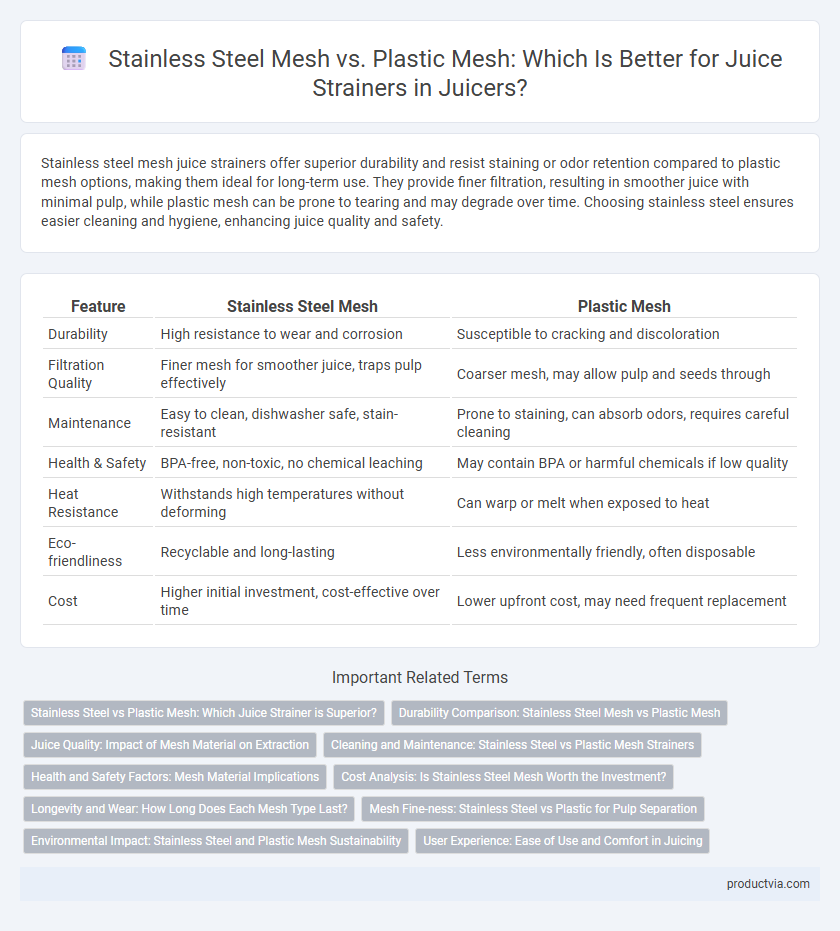 Stainless Steel Mesh vs. Plastic Mesh: Which Is Better for Juice Strainers in Juicers?

Stainless steel mesh juice strainers offer superior durability and resist staining or odor retention compared to plastic mesh options, making them ideal for long-term use. They provide finer filtration, resulting in smoother juice with minimal pulp, while plastic mesh can be prone to tearing and may degrade over time. Choosing stainless steel ensures easier cleaning and hygiene, enhancing juice quality and safety.

| Feature | Stainless Steel Mesh | Plastic Mesh |
|---|---|---|
| Durability | High resistance to wear and corrosion | Susceptible to cracking and discoloration |
| Filtration Quality | Finer mesh for smoother juice, traps pulp effectively | Coarser mesh, may allow pulp and seeds through |
| Maintenance | Easy to clean, dishwasher safe, stain-resistant | Prone to staining, can absorb odors, requires careful cleaning |
| Health & Safety | BPA-free, non-toxic, no chemical leaching | May contain BPA or harmful chemicals if low quality |
| Heat Resistance | Withstands high temperatures without deforming | Can warp or melt when exposed to heat |
| Eco-friendliness | Recyclable and long-lasting | Less environmentally friendly, often disposable |
| Cost | Higher initial investment, cost-effective over time | Lower upfront cost, may need frequent replacement |

Important Related Terms

Stainless Steel vs Plastic Mesh: Which Juice Strainer is Superior?
Durability Comparison: Stainless Steel Mesh vs Plastic Mesh
Juice Quality: Impact of Mesh Material on Extraction
Cleaning and Maintenance: Stainless Steel vs Plastic Mesh Strainers
Health and Safety Factors: Mesh Material Implications
Cost Analysis: Is Stainless Steel Mesh Worth the Investment?
Longevity and Wear: How Long Does Each Mesh Type Last?
Mesh Fine-ness: Stainless Steel vs Plastic for Pulp Separation
Environmental Impact: Stainless Steel and Plastic Mesh Sustainability
User Experience: Ease of Use and Comfort in Juicing

productvia.com