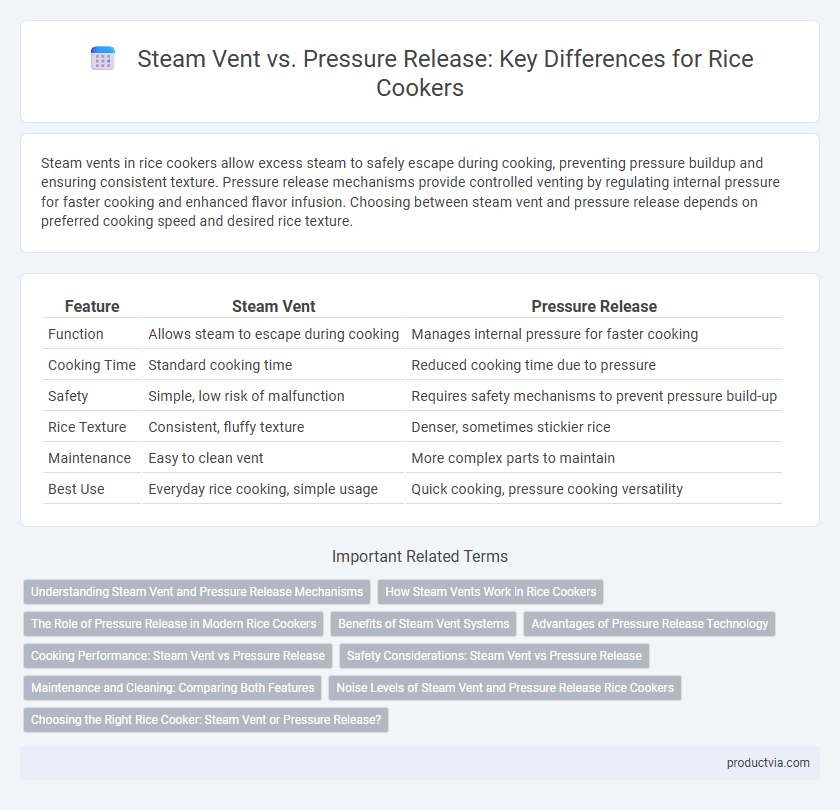 Steam Vent vs. Pressure Release: Key Differences for Rice Cookers

Steam vents in rice cookers allow excess steam to safely escape during cooking, preventing pressure buildup and ensuring consistent texture. Pressure release mechanisms provide controlled venting by regulating internal pressure for faster cooking and enhanced flavor infusion. Choosing between steam vent and pressure release depends on preferred cooking speed and desired rice texture.

| Feature | Steam Vent | Pressure Release |
|---|---|---|
| Function | Allows steam to escape during cooking | Manages internal pressure for faster cooking |
| Cooking Time | Standard cooking time | Reduced cooking time due to pressure |
| Safety | Simple, low risk of malfunction | Requires safety mechanisms to prevent pressure build-up |
| Rice Texture | Consistent, fluffy texture | Denser, sometimes stickier rice |
| Maintenance | Easy to clean vent | More complex parts to maintain |
| Best Use | Everyday rice cooking, simple usage | Quick cooking, pressure cooking versatility |

Important Related Terms

Understanding Steam Vent and Pressure Release Mechanisms
How Steam Vents Work in Rice Cookers
The Role of Pressure Release in Modern Rice Cookers
Benefits of Steam Vent Systems
Advantages of Pressure Release Technology
Cooking Performance: Steam Vent vs Pressure Release
Safety Considerations: Steam Vent vs Pressure Release
Maintenance and Cleaning: Comparing Both Features
Noise Levels of Steam Vent and Pressure Release Rice Cookers
Choosing the Right Rice Cooker: Steam Vent or Pressure Release?

productvia.com