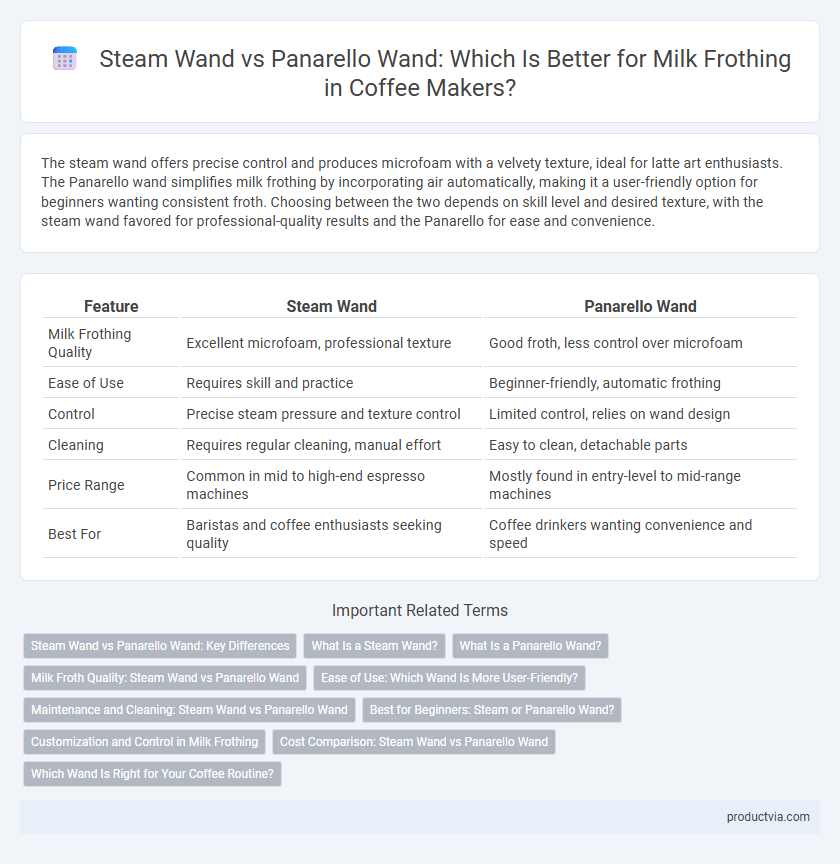 Steam Wand vs Panarello Wand: Which Is Better for Milk Frothing in Coffee Makers?

The steam wand offers precise control and produces microfoam with a velvety texture, ideal for latte art enthusiasts. The Panarello wand simplifies milk frothing by incorporating air automatically, making it a user-friendly option for beginners wanting consistent froth. Choosing between the two depends on skill level and desired texture, with the steam wand favored for professional-quality results and the Panarello for ease and convenience.

| Feature | Steam Wand | Panarello Wand |
|---|---|---|
| Milk Frothing Quality | Excellent microfoam, professional texture | Good froth, less control over microfoam |
| Ease of Use | Requires skill and practice | Beginner-friendly, automatic frothing |
| Control | Precise steam pressure and texture control | Limited control, relies on wand design |
| Cleaning | Requires regular cleaning, manual effort | Easy to clean, detachable parts |
| Price Range | Common in mid to high-end espresso machines | Mostly found in entry-level to mid-range machines |
| Best For | Baristas and coffee enthusiasts seeking quality | Coffee drinkers wanting convenience and speed |

Important Related Terms

Steam Wand vs Panarello Wand: Key Differences
What Is a Steam Wand?
What Is a Panarello Wand?
Milk Froth Quality: Steam Wand vs Panarello Wand
Ease of Use: Which Wand Is More User-Friendly?
Maintenance and Cleaning: Steam Wand vs Panarello Wand
Best for Beginners: Steam or Panarello Wand?
Customization and Control in Milk Frothing
Cost Comparison: Steam Wand vs Panarello Wand
Which Wand Is Right for Your Coffee Routine?

productvia.com