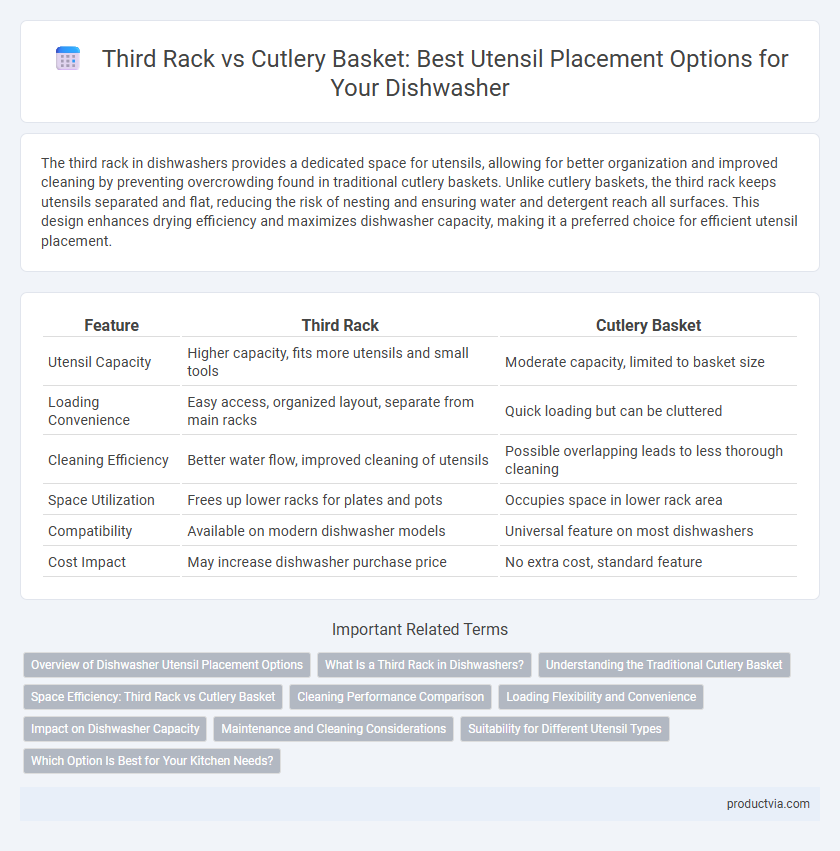 Third Rack vs Cutlery Basket: Best Utensil Placement Options for Your Dishwasher

The third rack in dishwashers provides a dedicated space for utensils, allowing for better organization and improved cleaning by preventing overcrowding found in traditional cutlery baskets. Unlike cutlery baskets, the third rack keeps utensils separated and flat, reducing the risk of nesting and ensuring water and detergent reach all surfaces. This design enhances drying efficiency and maximizes dishwasher capacity, making it a preferred choice for efficient utensil placement.

| Feature | Third Rack | Cutlery Basket |
|---|---|---|
| Utensil Capacity | Higher capacity, fits more utensils and small tools | Moderate capacity, limited to basket size |
| Loading Convenience | Easy access, organized layout, separate from main racks | Quick loading but can be cluttered |
| Cleaning Efficiency | Better water flow, improved cleaning of utensils | Possible overlapping leads to less thorough cleaning |
| Space Utilization | Frees up lower racks for plates and pots | Occupies space in lower rack area |
| Compatibility | Available on modern dishwasher models | Universal feature on most dishwashers |
| Cost Impact | May increase dishwasher purchase price | No extra cost, standard feature |

Important Related Terms

Overview of Dishwasher Utensil Placement Options
What Is a Third Rack in Dishwashers?
Understanding the Traditional Cutlery Basket
Space Efficiency: Third Rack vs Cutlery Basket
Cleaning Performance Comparison
Loading Flexibility and Convenience
Impact on Dishwasher Capacity
Maintenance and Cleaning Considerations
Suitability for Different Utensil Types
Which Option Is Best for Your Kitchen Needs?

productvia.com