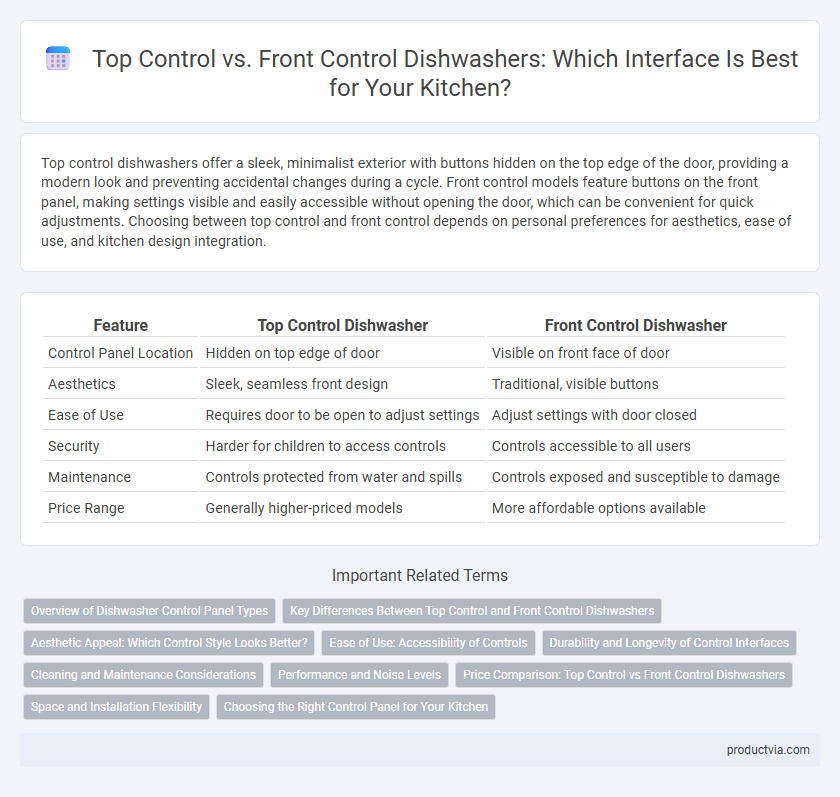 Top Control vs. Front Control Dishwashers: Which Interface Is Best for Your Kitchen?

Top control dishwashers offer a sleek, minimalist exterior with buttons hidden on the top edge of the door, providing a modern look and preventing accidental changes during a cycle. Front control models feature buttons on the front panel, making settings visible and easily accessible without opening the door, which can be convenient for quick adjustments. Choosing between top control and front control depends on personal preferences for aesthetics, ease of use, and kitchen design integration.

| Feature | Top Control Dishwasher | Front Control Dishwasher |
|---|---|---|
| Control Panel Location | Hidden on top edge of door | Visible on front face of door |
| Aesthetics | Sleek, seamless front design | Traditional, visible buttons |
| Ease of Use | Requires door to be open to adjust settings | Adjust settings with door closed |
| Security | Harder for children to access controls | Controls accessible to all users |
| Maintenance | Controls protected from water and spills | Controls exposed and susceptible to damage |
| Price Range | Generally higher-priced models | More affordable options available |

Important Related Terms

Overview of Dishwasher Control Panel Types
Key Differences Between Top Control and Front Control Dishwashers
Aesthetic Appeal: Which Control Style Looks Better?
Ease of Use: Accessibility of Controls
Durability and Longevity of Control Interfaces
Cleaning and Maintenance Considerations
Performance and Noise Levels
Price Comparison: Top Control vs Front Control Dishwashers
Space and Installation Flexibility
Choosing the Right Control Panel for Your Kitchen

productvia.com