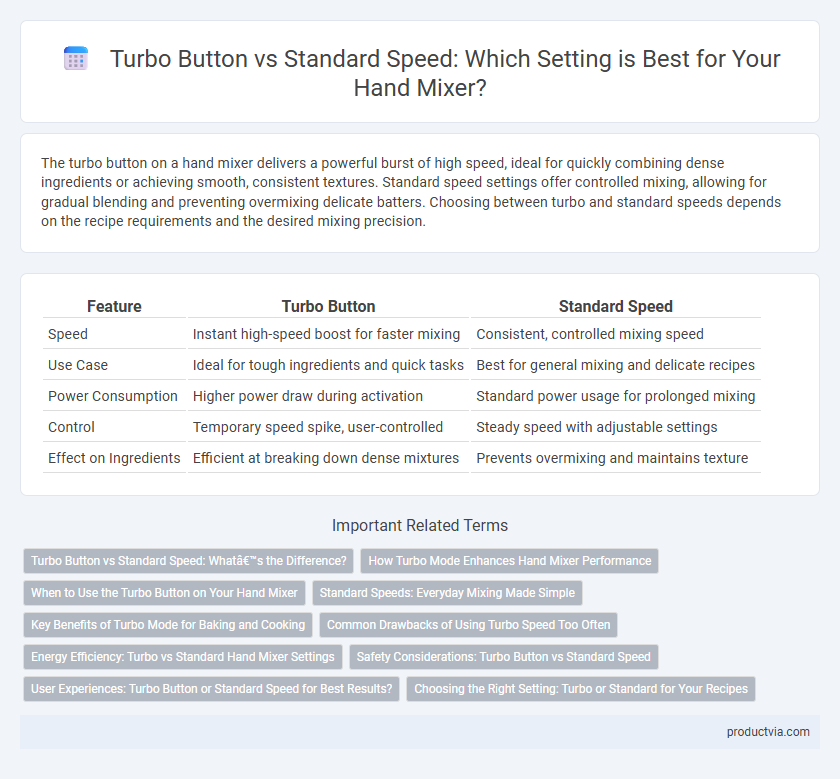 Turbo Button vs Standard Speed: Which Setting is Best for Your Hand Mixer?

The turbo button on a hand mixer delivers a powerful burst of high speed, ideal for quickly combining dense ingredients or achieving smooth, consistent textures. Standard speed settings offer controlled mixing, allowing for gradual blending and preventing overmixing delicate batters. Choosing between turbo and standard speeds depends on the recipe requirements and the desired mixing precision.

| Feature | Turbo Button | Standard Speed |
|---|---|---|
| Speed | Instant high-speed boost for faster mixing | Consistent, controlled mixing speed |
| Use Case | Ideal for tough ingredients and quick tasks | Best for general mixing and delicate recipes |
| Power Consumption | Higher power draw during activation | Standard power usage for prolonged mixing |
| Control | Temporary speed spike, user-controlled | Steady speed with adjustable settings |
| Effect on Ingredients | Efficient at breaking down dense mixtures | Prevents overmixing and maintains texture |

Important Related Terms

Turbo Button vs Standard Speed: Whatâ€™s the Difference?

How Turbo Mode Enhances Hand Mixer Performance

When to Use the Turbo Button on Your Hand Mixer

Standard Speeds: Everyday Mixing Made Simple

Key Benefits of Turbo Mode for Baking and Cooking

Common Drawbacks of Using Turbo Speed Too Often

Energy Efficiency: Turbo vs Standard Hand Mixer Settings

Safety Considerations: Turbo Button vs Standard Speed

User Experiences: Turbo Button or Standard Speed for Best Results?

Choosing the Right Setting: Turbo or Standard for Your Recipes

productvia.com