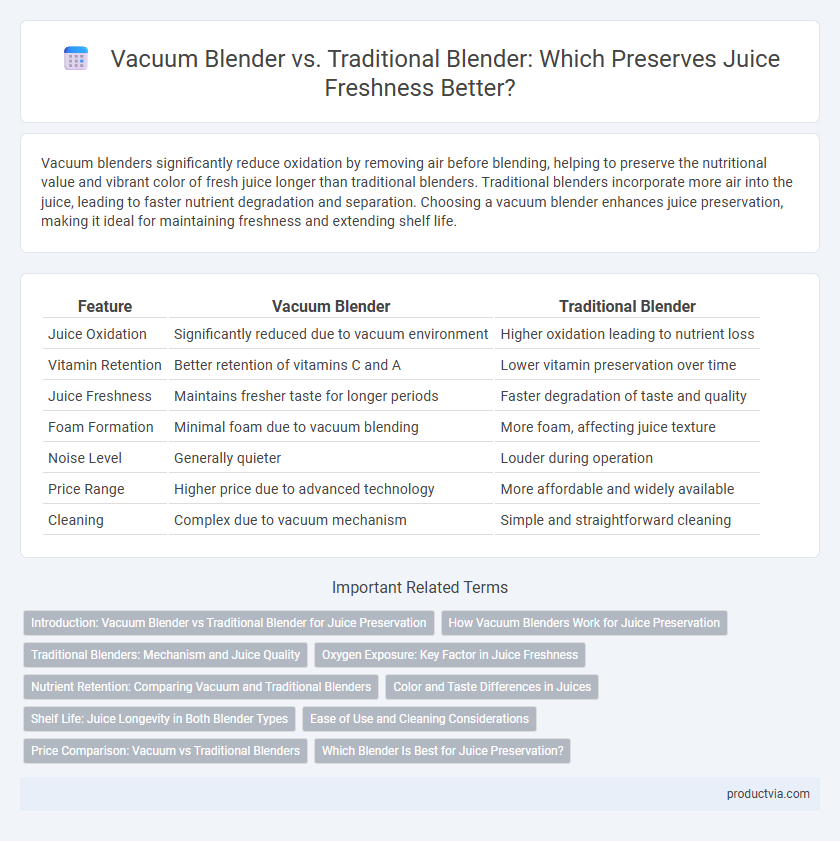 Vacuum Blender vs. Traditional Blender: Which Preserves Juice Freshness Better?

Vacuum blenders significantly reduce oxidation by removing air before blending, helping to preserve the nutritional value and vibrant color of fresh juice longer than traditional blenders. Traditional blenders incorporate more air into the juice, leading to faster nutrient degradation and separation. Choosing a vacuum blender enhances juice preservation, making it ideal for maintaining freshness and extending shelf life.

| Feature | Vacuum Blender | Traditional Blender |
|---|---|---|
| Juice Oxidation | Significantly reduced due to vacuum environment | Higher oxidation leading to nutrient loss |
| Vitamin Retention | Better retention of vitamins C and A | Lower vitamin preservation over time |
| Juice Freshness | Maintains fresher taste for longer periods | Faster degradation of taste and quality |
| Foam Formation | Minimal foam due to vacuum blending | More foam, affecting juice texture |
| Noise Level | Generally quieter | Louder during operation |
| Price Range | Higher price due to advanced technology | More affordable and widely available |
| Cleaning | Complex due to vacuum mechanism | Simple and straightforward cleaning |

Important Related Terms

Introduction: Vacuum Blender vs Traditional Blender for Juice Preservation
How Vacuum Blenders Work for Juice Preservation
Traditional Blenders: Mechanism and Juice Quality
Oxygen Exposure: Key Factor in Juice Freshness
Nutrient Retention: Comparing Vacuum and Traditional Blenders
Color and Taste Differences in Juices
Shelf Life: Juice Longevity in Both Blender Types
Ease of Use and Cleaning Considerations
Price Comparison: Vacuum vs Traditional Blenders
Which Blender Is Best for Juice Preservation?

productvia.com