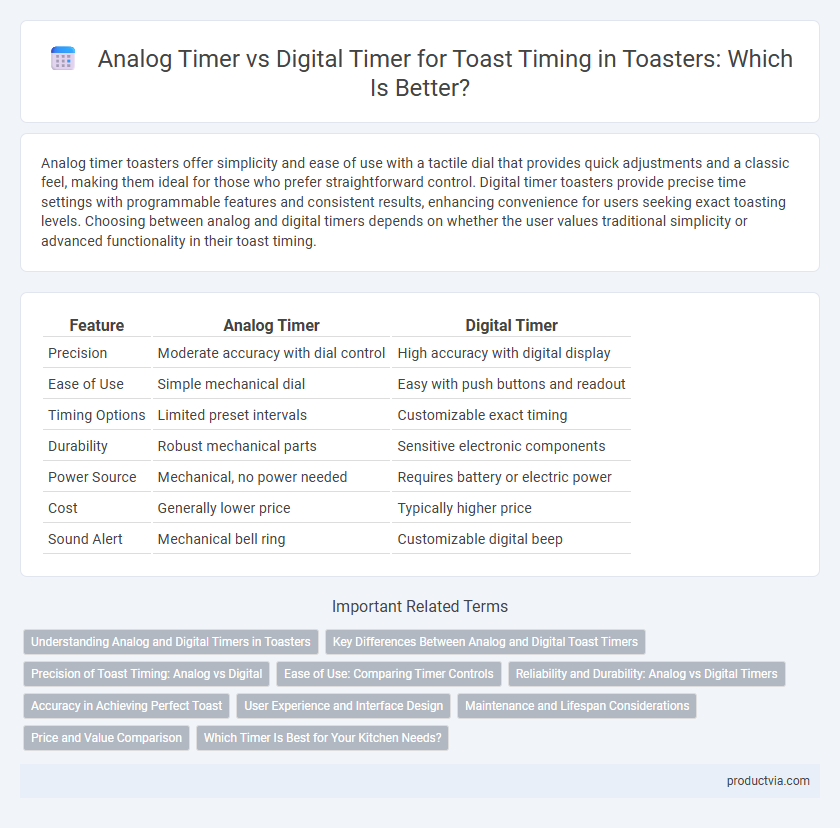 Analog Timer vs Digital Timer for Toast Timing in Toasters: Which Is Better?

Analog timer toasters offer simplicity and ease of use with a tactile dial that provides quick adjustments and a classic feel, making them ideal for those who prefer straightforward control. Digital timer toasters provide precise time settings with programmable features and consistent results, enhancing convenience for users seeking exact toasting levels. Choosing between analog and digital timers depends on whether the user values traditional simplicity or advanced functionality in their toast timing.

| Feature | Analog Timer | Digital Timer |
|---|---|---|
| Precision | Moderate accuracy with dial control | High accuracy with digital display |
| Ease of Use | Simple mechanical dial | Easy with push buttons and readout |
| Timing Options | Limited preset intervals | Customizable exact timing |
| Durability | Robust mechanical parts | Sensitive electronic components |
| Power Source | Mechanical, no power needed | Requires battery or electric power |
| Cost | Generally lower price | Typically higher price |
| Sound Alert | Mechanical bell ring | Customizable digital beep |

Important Related Terms

Understanding Analog and Digital Timers in Toasters
Key Differences Between Analog and Digital Toast Timers
Precision of Toast Timing: Analog vs Digital
Ease of Use: Comparing Timer Controls
Reliability and Durability: Analog vs Digital Timers
Accuracy in Achieving Perfect Toast
User Experience and Interface Design
Maintenance and Lifespan Considerations
Price and Value Comparison
Which Timer Is Best for Your Kitchen Needs?

productvia.com