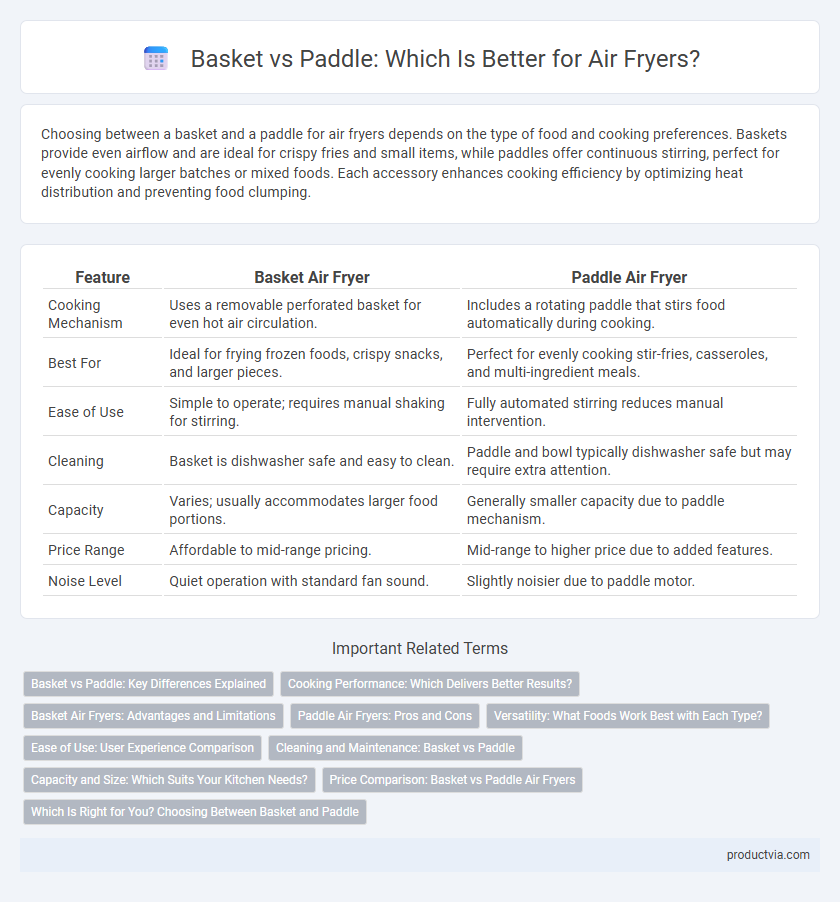 Basket vs Paddle: Which Is Better for Air Fryers?

Choosing between a basket and a paddle for air fryers depends on the type of food and cooking preferences. Baskets provide even airflow and are ideal for crispy fries and small items, while paddles offer continuous stirring, perfect for evenly cooking larger batches or mixed foods. Each accessory enhances cooking efficiency by optimizing heat distribution and preventing food clumping.

| Feature | Basket Air Fryer | Paddle Air Fryer |
|---|---|---|
| Cooking Mechanism | Uses a removable perforated basket for even hot air circulation. | Includes a rotating paddle that stirs food automatically during cooking. |
| Best For | Ideal for frying frozen foods, crispy snacks, and larger pieces. | Perfect for evenly cooking stir-fries, casseroles, and multi-ingredient meals. |
| Ease of Use | Simple to operate; requires manual shaking for stirring. | Fully automated stirring reduces manual intervention. |
| Cleaning | Basket is dishwasher safe and easy to clean. | Paddle and bowl typically dishwasher safe but may require extra attention. |
| Capacity | Varies; usually accommodates larger food portions. | Generally smaller capacity due to paddle mechanism. |
| Price Range | Affordable to mid-range pricing. | Mid-range to higher price due to added features. |
| Noise Level | Quiet operation with standard fan sound. | Slightly noisier due to paddle motor. |

Important Related Terms

Basket vs Paddle: Key Differences Explained
Cooking Performance: Which Delivers Better Results?
Basket Air Fryers: Advantages and Limitations
Paddle Air Fryers: Pros and Cons
Versatility: What Foods Work Best with Each Type?
Ease of Use: User Experience Comparison
Cleaning and Maintenance: Basket vs Paddle
Capacity and Size: Which Suits Your Kitchen Needs?
Price Comparison: Basket vs Paddle Air Fryers
Which Is Right for You? Choosing Between Basket and Paddle

productvia.com