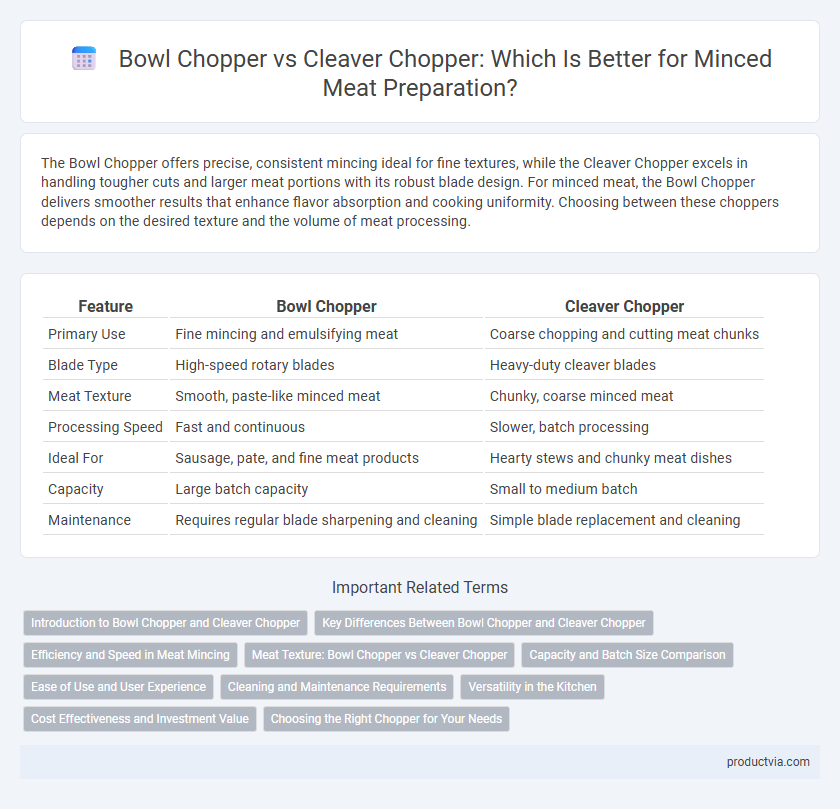 Bowl Chopper vs Cleaver Chopper: Which Is Better for Minced Meat Preparation?

The Bowl Chopper offers precise, consistent mincing ideal for fine textures, while the Cleaver Chopper excels in handling tougher cuts and larger meat portions with its robust blade design. For minced meat, the Bowl Chopper delivers smoother results that enhance flavor absorption and cooking uniformity. Choosing between these choppers depends on the desired texture and the volume of meat processing.

| Feature | Bowl Chopper | Cleaver Chopper |
|---|---|---|
| Primary Use | Fine mincing and emulsifying meat | Coarse chopping and cutting meat chunks |
| Blade Type | High-speed rotary blades | Heavy-duty cleaver blades |
| Meat Texture | Smooth, paste-like minced meat | Chunky, coarse minced meat |
| Processing Speed | Fast and continuous | Slower, batch processing |
| Ideal For | Sausage, pate, and fine meat products | Hearty stews and chunky meat dishes |
| Capacity | Large batch capacity | Small to medium batch |
| Maintenance | Requires regular blade sharpening and cleaning | Simple blade replacement and cleaning |

Important Related Terms

Introduction to Bowl Chopper and Cleaver Chopper
Key Differences Between Bowl Chopper and Cleaver Chopper
Efficiency and Speed in Meat Mincing
Meat Texture: Bowl Chopper vs Cleaver Chopper
Capacity and Batch Size Comparison
Ease of Use and User Experience
Cleaning and Maintenance Requirements
Versatility in the Kitchen
Cost Effectiveness and Investment Value
Choosing the Right Chopper for Your Needs

productvia.com