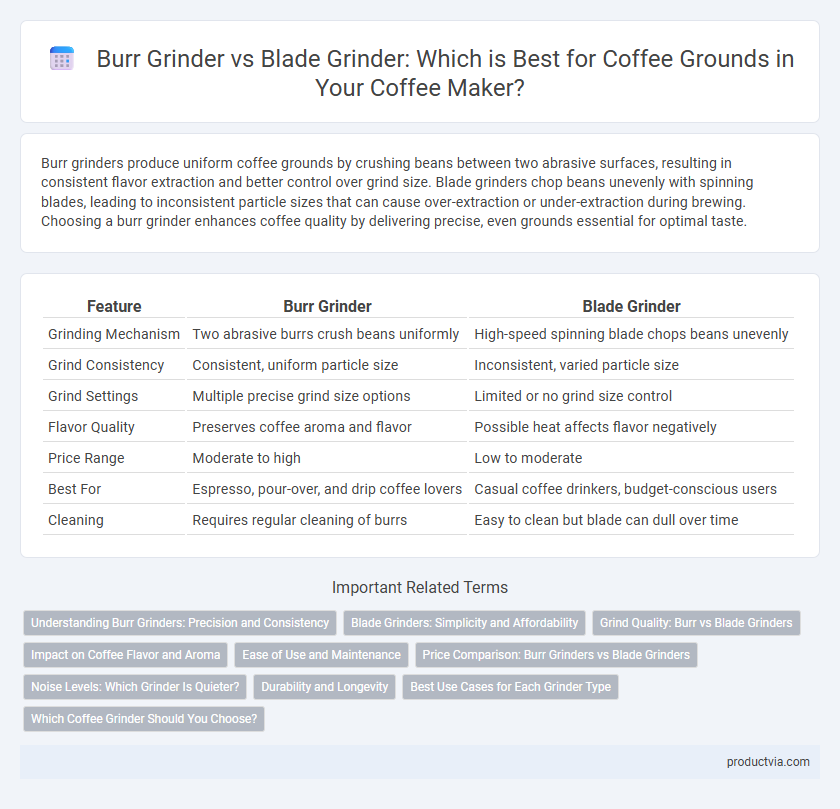 Burr Grinder vs Blade Grinder: Which is Best for Coffee Grounds in Your Coffee Maker?

Burr grinders produce uniform coffee grounds by crushing beans between two abrasive surfaces, resulting in consistent flavor extraction and better control over grind size. Blade grinders chop beans unevenly with spinning blades, leading to inconsistent particle sizes that can cause over-extraction or under-extraction during brewing. Choosing a burr grinder enhances coffee quality by delivering precise, even grounds essential for optimal taste.

| Feature | Burr Grinder | Blade Grinder |
|---|---|---|
| Grinding Mechanism | Two abrasive burrs crush beans uniformly | High-speed spinning blade chops beans unevenly |
| Grind Consistency | Consistent, uniform particle size | Inconsistent, varied particle size |
| Grind Settings | Multiple precise grind size options | Limited or no grind size control |
| Flavor Quality | Preserves coffee aroma and flavor | Possible heat affects flavor negatively |
| Price Range | Moderate to high | Low to moderate |
| Best For | Espresso, pour-over, and drip coffee lovers | Casual coffee drinkers, budget-conscious users |
| Cleaning | Requires regular cleaning of burrs | Easy to clean but blade can dull over time |

Important Related Terms

Understanding Burr Grinders: Precision and Consistency
Blade Grinders: Simplicity and Affordability
Grind Quality: Burr vs Blade Grinders
Impact on Coffee Flavor and Aroma
Ease of Use and Maintenance
Price Comparison: Burr Grinders vs Blade Grinders
Noise Levels: Which Grinder Is Quieter?
Durability and Longevity
Best Use Cases for Each Grinder Type
Which Coffee Grinder Should You Choose?

productvia.com