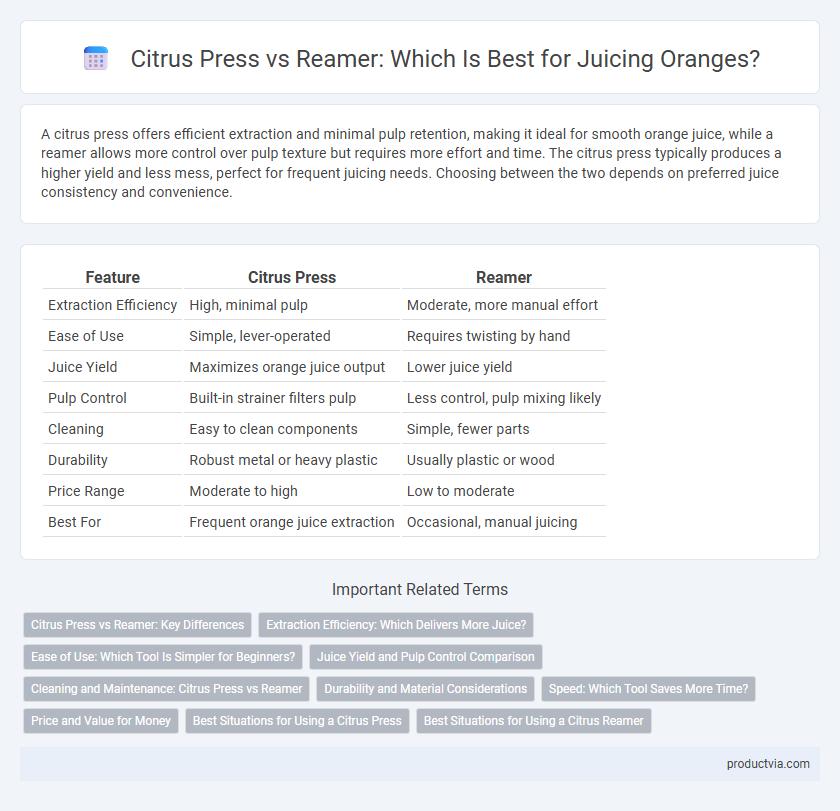 Citrus Press vs Reamer: Which Is Best for Juicing Oranges?

A citrus press offers efficient extraction and minimal pulp retention, making it ideal for smooth orange juice, while a reamer allows more control over pulp texture but requires more effort and time. The citrus press typically produces a higher yield and less mess, perfect for frequent juicing needs. Choosing between the two depends on preferred juice consistency and convenience.

| Feature | Citrus Press | Reamer |
|---|---|---|
| Extraction Efficiency | High, minimal pulp | Moderate, more manual effort |
| Ease of Use | Simple, lever-operated | Requires twisting by hand |
| Juice Yield | Maximizes orange juice output | Lower juice yield |
| Pulp Control | Built-in strainer filters pulp | Less control, pulp mixing likely |
| Cleaning | Easy to clean components | Simple, fewer parts |
| Durability | Robust metal or heavy plastic | Usually plastic or wood |
| Price Range | Moderate to high | Low to moderate |
| Best For | Frequent orange juice extraction | Occasional, manual juicing |

Important Related Terms

Citrus Press vs Reamer: Key Differences
Extraction Efficiency: Which Delivers More Juice?
Ease of Use: Which Tool Is Simpler for Beginners?
Juice Yield and Pulp Control Comparison
Cleaning and Maintenance: Citrus Press vs Reamer
Durability and Material Considerations
Speed: Which Tool Saves More Time?
Price and Value for Money
Best Situations for Using a Citrus Press
Best Situations for Using a Citrus Reamer

productvia.com