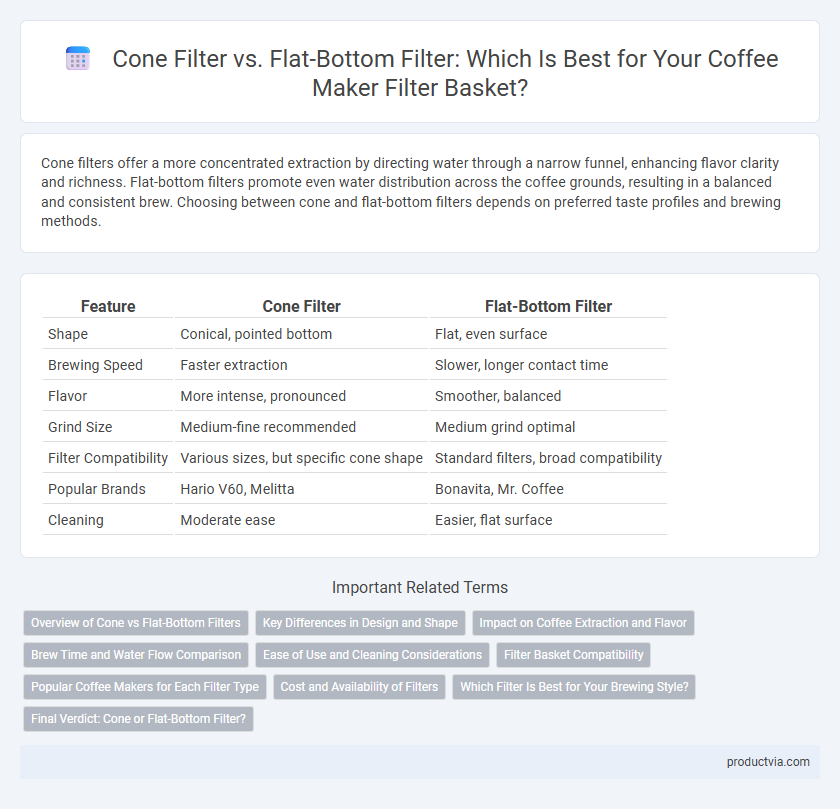 Cone Filter vs. Flat-Bottom Filter: Which Is Best for Your Coffee Maker Filter Basket?

Cone filters offer a more concentrated extraction by directing water through a narrow funnel, enhancing flavor clarity and richness. Flat-bottom filters promote even water distribution across the coffee grounds, resulting in a balanced and consistent brew. Choosing between cone and flat-bottom filters depends on preferred taste profiles and brewing methods.

| Feature | Cone Filter | Flat-Bottom Filter |
|---|---|---|
| Shape | Conical, pointed bottom | Flat, even surface |
| Brewing Speed | Faster extraction | Slower, longer contact time |
| Flavor | More intense, pronounced | Smoother, balanced |
| Grind Size | Medium-fine recommended | Medium grind optimal |
| Filter Compatibility | Various sizes, but specific cone shape | Standard filters, broad compatibility |
| Popular Brands | Hario V60, Melitta | Bonavita, Mr. Coffee |
| Cleaning | Moderate ease | Easier, flat surface |

Important Related Terms

Overview of Cone vs Flat-Bottom Filters
Key Differences in Design and Shape
Impact on Coffee Extraction and Flavor
Brew Time and Water Flow Comparison
Ease of Use and Cleaning Considerations
Filter Basket Compatibility
Popular Coffee Makers for Each Filter Type
Cost and Availability of Filters
Which Filter Is Best for Your Brewing Style?
Final Verdict: Cone or Flat-Bottom Filter?

productvia.com