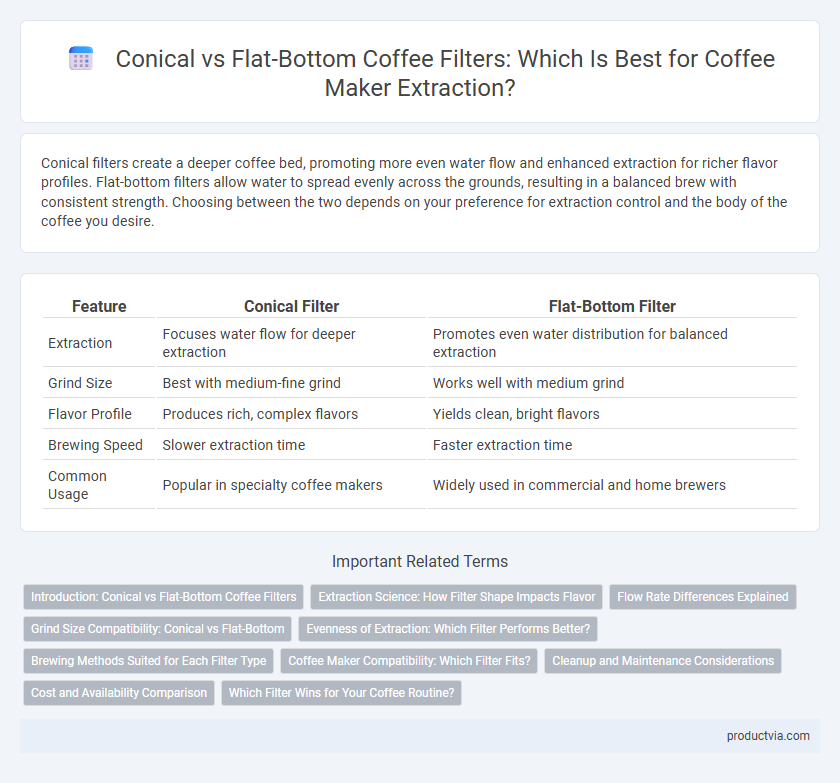 Conical vs Flat-Bottom Coffee Filters: Which Is Best for Coffee Maker Extraction?

Conical filters create a deeper coffee bed, promoting more even water flow and enhanced extraction for richer flavor profiles. Flat-bottom filters allow water to spread evenly across the grounds, resulting in a balanced brew with consistent strength. Choosing between the two depends on your preference for extraction control and the body of the coffee you desire.

| Feature | Conical Filter | Flat-Bottom Filter |
|---|---|---|
| Extraction | Focuses water flow for deeper extraction | Promotes even water distribution for balanced extraction |
| Grind Size | Best with medium-fine grind | Works well with medium grind |
| Flavor Profile | Produces rich, complex flavors | Yields clean, bright flavors |
| Brewing Speed | Slower extraction time | Faster extraction time |
| Common Usage | Popular in specialty coffee makers | Widely used in commercial and home brewers |

Important Related Terms

Introduction: Conical vs Flat-Bottom Coffee Filters
Extraction Science: How Filter Shape Impacts Flavor
Flow Rate Differences Explained
Grind Size Compatibility: Conical vs Flat-Bottom
Evenness of Extraction: Which Filter Performs Better?
Brewing Methods Suited for Each Filter Type
Coffee Maker Compatibility: Which Filter Fits?
Cleanup and Maintenance Considerations
Cost and Availability Comparison
Which Filter Wins for Your Coffee Routine?

productvia.com