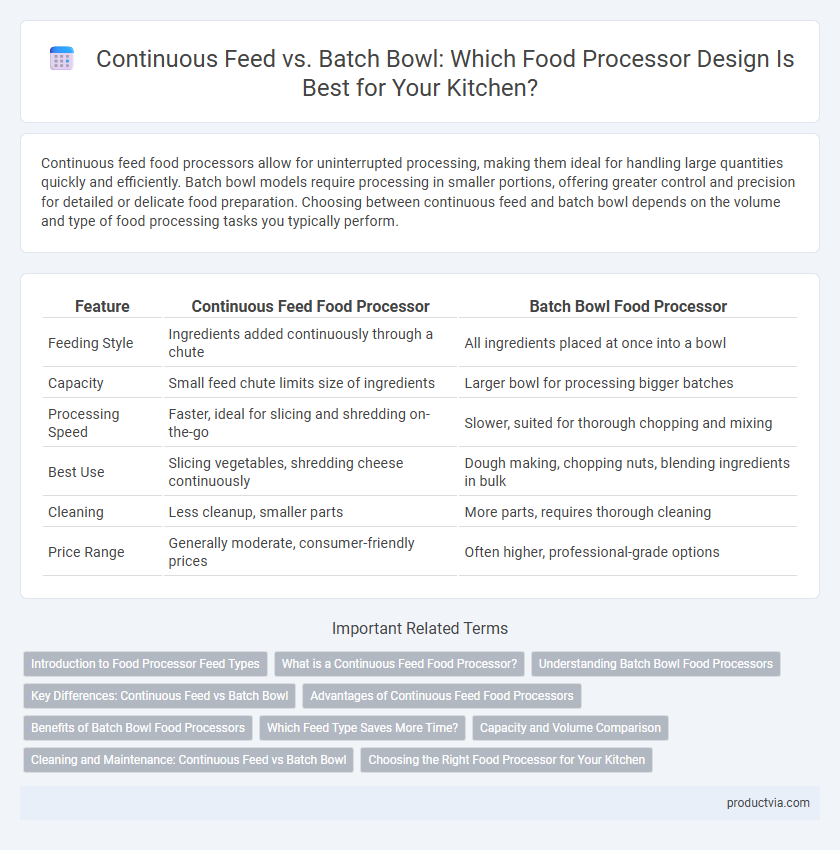 Continuous Feed vs. Batch Bowl: Which Food Processor Design Is Best for Your Kitchen?

Continuous feed food processors allow for uninterrupted processing, making them ideal for handling large quantities quickly and efficiently. Batch bowl models require processing in smaller portions, offering greater control and precision for detailed or delicate food preparation. Choosing between continuous feed and batch bowl depends on the volume and type of food processing tasks you typically perform.

| Feature | Continuous Feed Food Processor | Batch Bowl Food Processor |
|---|---|---|
| Feeding Style | Ingredients added continuously through a chute | All ingredients placed at once into a bowl |
| Capacity | Small feed chute limits size of ingredients | Larger bowl for processing bigger batches |
| Processing Speed | Faster, ideal for slicing and shredding on-the-go | Slower, suited for thorough chopping and mixing |
| Best Use | Slicing vegetables, shredding cheese continuously | Dough making, chopping nuts, blending ingredients in bulk |
| Cleaning | Less cleanup, smaller parts | More parts, requires thorough cleaning |
| Price Range | Generally moderate, consumer-friendly prices | Often higher, professional-grade options |

Important Related Terms

Introduction to Food Processor Feed Types
What is a Continuous Feed Food Processor?
Understanding Batch Bowl Food Processors
Key Differences: Continuous Feed vs Batch Bowl
Advantages of Continuous Feed Food Processors
Benefits of Batch Bowl Food Processors
Which Feed Type Saves More Time?
Capacity and Volume Comparison
Cleaning and Maintenance: Continuous Feed vs Batch Bowl
Choosing the Right Food Processor for Your Kitchen

productvia.com