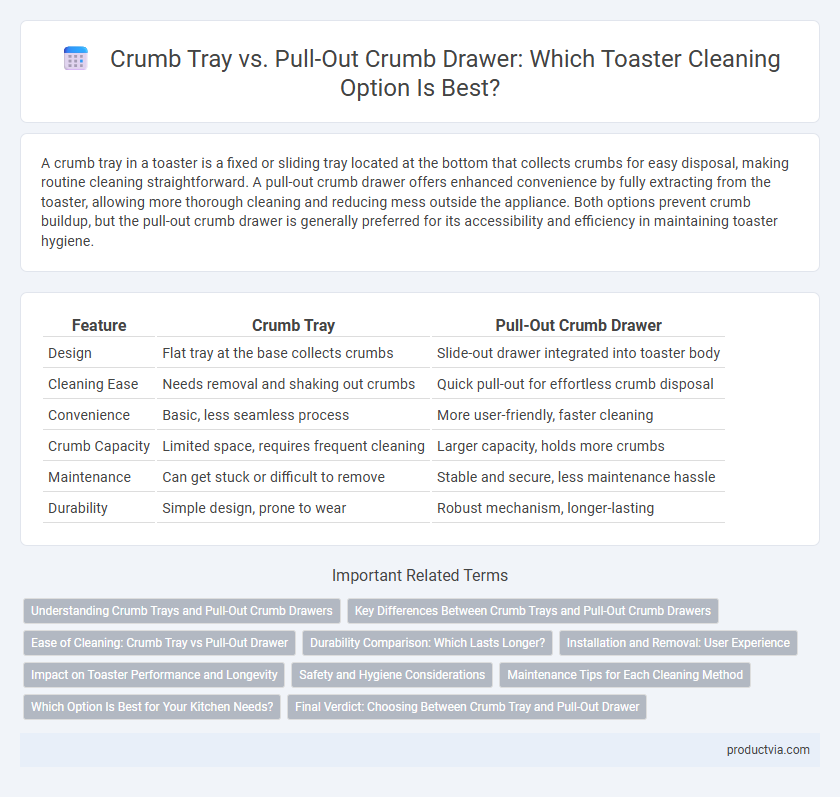 Crumb Tray vs. Pull-Out Crumb Drawer: Which Toaster Cleaning Option Is Best?

A crumb tray in a toaster is a fixed or sliding tray located at the bottom that collects crumbs for easy disposal, making routine cleaning straightforward. A pull-out crumb drawer offers enhanced convenience by fully extracting from the toaster, allowing more thorough cleaning and reducing mess outside the appliance. Both options prevent crumb buildup, but the pull-out crumb drawer is generally preferred for its accessibility and efficiency in maintaining toaster hygiene.

| Feature | Crumb Tray | Pull-Out Crumb Drawer |
|---|---|---|
| Design | Flat tray at the base collects crumbs | Slide-out drawer integrated into toaster body |
| Cleaning Ease | Needs removal and shaking out crumbs | Quick pull-out for effortless crumb disposal |
| Convenience | Basic, less seamless process | More user-friendly, faster cleaning |
| Crumb Capacity | Limited space, requires frequent cleaning | Larger capacity, holds more crumbs |
| Maintenance | Can get stuck or difficult to remove | Stable and secure, less maintenance hassle |
| Durability | Simple design, prone to wear | Robust mechanism, longer-lasting |

Important Related Terms

Understanding Crumb Trays and Pull-Out Crumb Drawers
Key Differences Between Crumb Trays and Pull-Out Crumb Drawers
Ease of Cleaning: Crumb Tray vs Pull-Out Drawer
Durability Comparison: Which Lasts Longer?
Installation and Removal: User Experience
Impact on Toaster Performance and Longevity
Safety and Hygiene Considerations
Maintenance Tips for Each Cleaning Method
Which Option Is Best for Your Kitchen Needs?
Final Verdict: Choosing Between Crumb Tray and Pull-Out Drawer

productvia.com