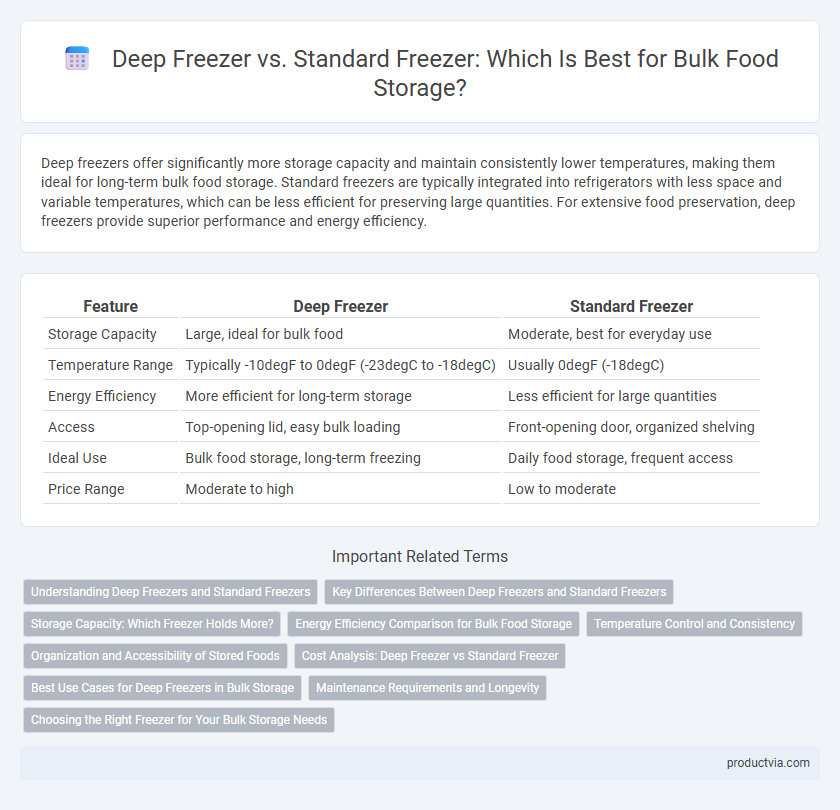 Deep Freezer vs. Standard Freezer: Which Is Best for Bulk Food Storage?

Deep freezers offer significantly more storage capacity and maintain consistently lower temperatures, making them ideal for long-term bulk food storage. Standard freezers are typically integrated into refrigerators with less space and variable temperatures, which can be less efficient for preserving large quantities. For extensive food preservation, deep freezers provide superior performance and energy efficiency.

| Feature | Deep Freezer | Standard Freezer |
|---|---|---|
| Storage Capacity | Large, ideal for bulk food | Moderate, best for everyday use |
| Temperature Range | Typically -10degF to 0degF (-23degC to -18degC) | Usually 0degF (-18degC) |
| Energy Efficiency | More efficient for long-term storage | Less efficient for large quantities |
| Access | Top-opening lid, easy bulk loading | Front-opening door, organized shelving |
| Ideal Use | Bulk food storage, long-term freezing | Daily food storage, frequent access |
| Price Range | Moderate to high | Low to moderate |

Important Related Terms

Understanding Deep Freezers and Standard Freezers
Key Differences Between Deep Freezers and Standard Freezers
Storage Capacity: Which Freezer Holds More?
Energy Efficiency Comparison for Bulk Food Storage
Temperature Control and Consistency
Organization and Accessibility of Stored Foods
Cost Analysis: Deep Freezer vs Standard Freezer
Best Use Cases for Deep Freezers in Bulk Storage
Maintenance Requirements and Longevity
Choosing the Right Freezer for Your Bulk Storage Needs

productvia.com